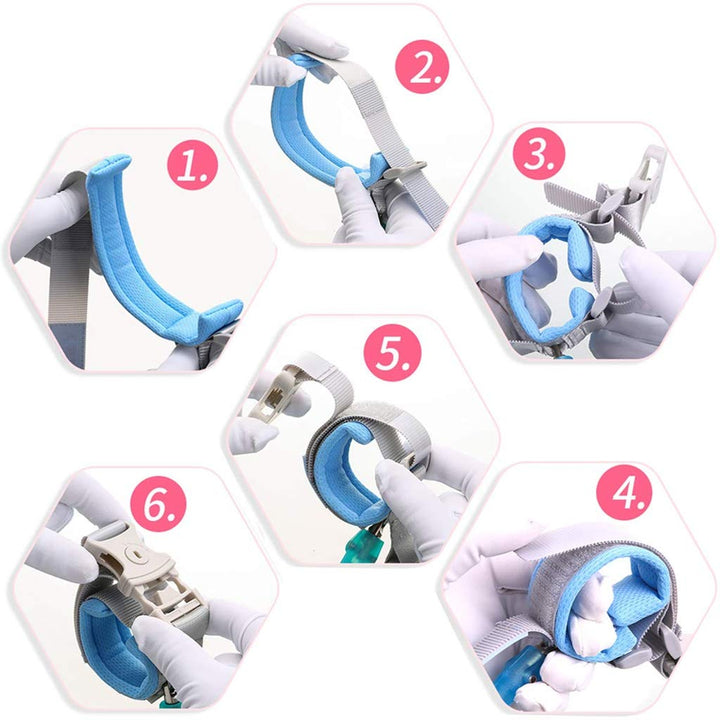 2.

1.

3.

5.

6.

4.