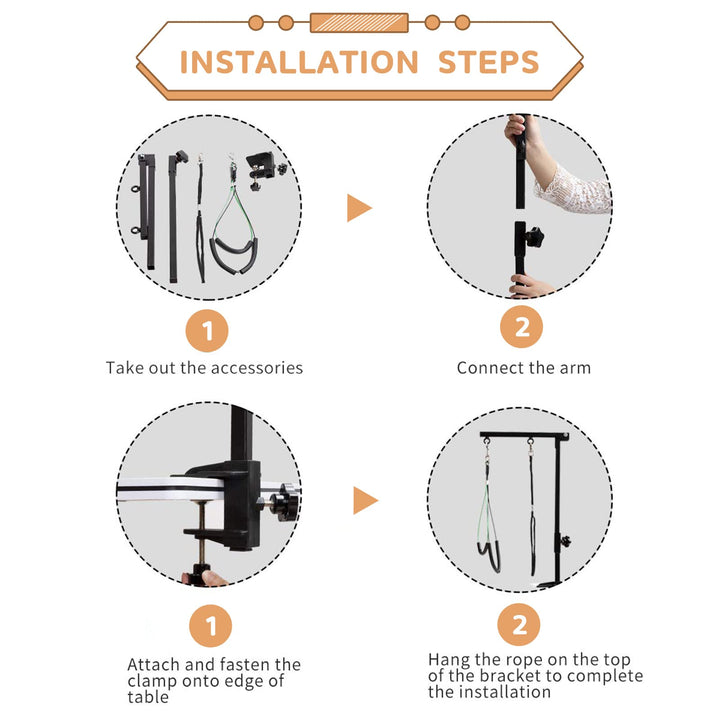 INSTALLATION STEPS

1
Take out the accessories

2
Connect the arm

1
Attach and fasten the clamp onto edge of table

2
Hang the rope on the top of the bracket to complete the installation