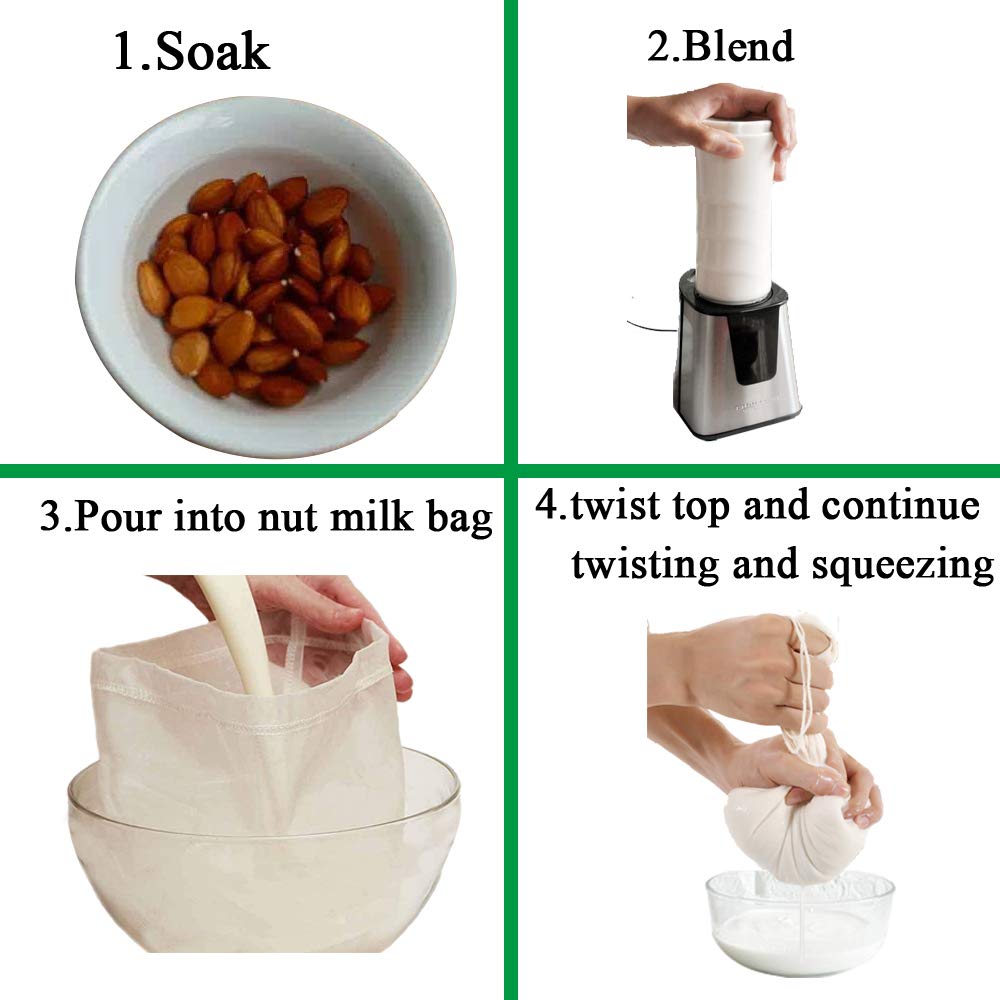 1.Soak

2.Blend

3.Pour into nut milk bag

4.twist top and continue twisting and squeezing