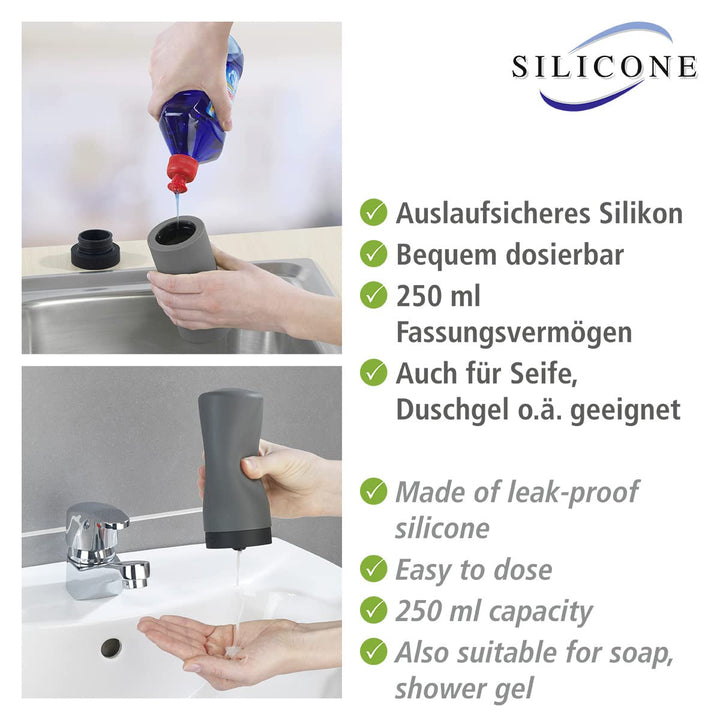 SILICONE

Auslaufsicheres Silikon
Bequem dosierbar
250 ml Fassungsvermögen
Auch für Seife, Duschgel o.ä. geeignet

Made of leak-proof silicone
Easy to dose
250 ml capacity
Also suitable for soap, shower gel