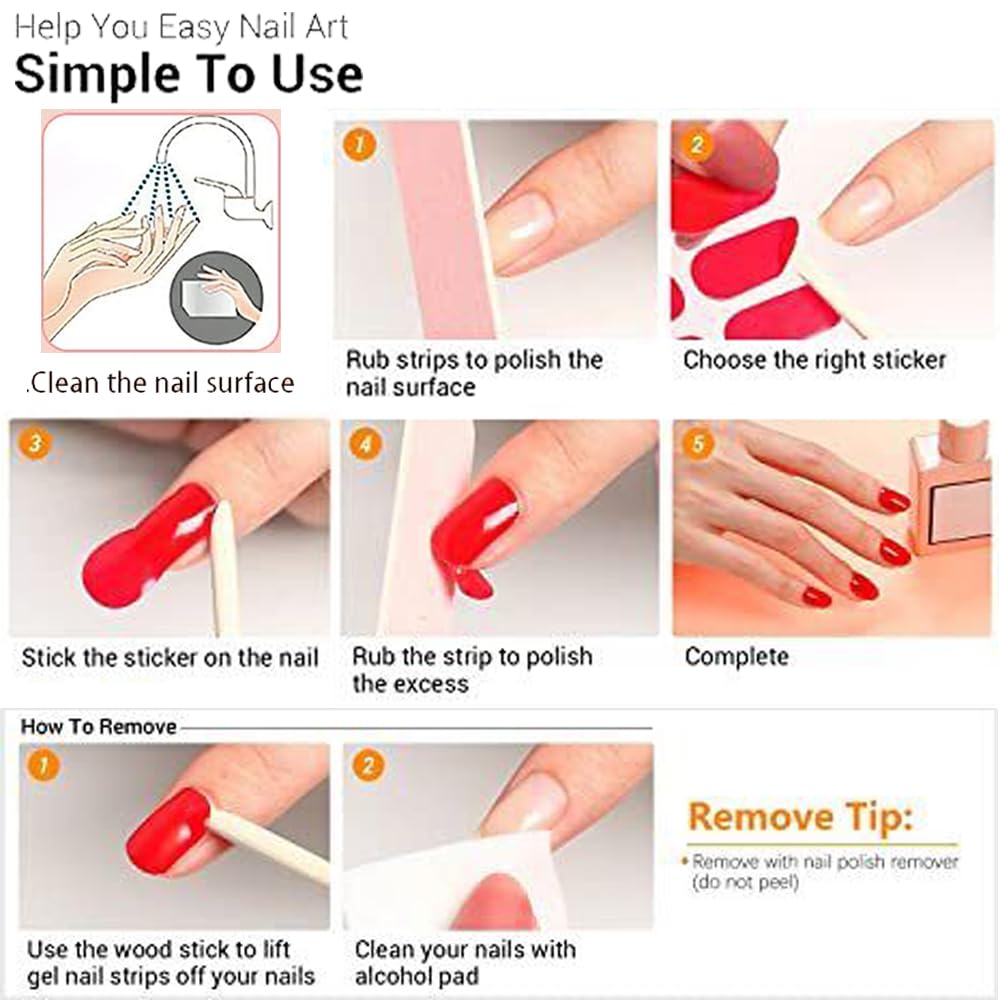 Help You Easy Nail Art
Simple To Use

.Clean the nail surface

1
Rub strips to polish the nail surface

2
Choose the right sticker

3
Stick the sticker on the nail

4
Rub the strip to polish the excess

5
Complete

How To Remove

1
Use the wood stick to lift gel nail strips off your nails

2
Clean your nails with alcohol pad

Remove Tip:
• Remove with nail polish remover (do not peel)