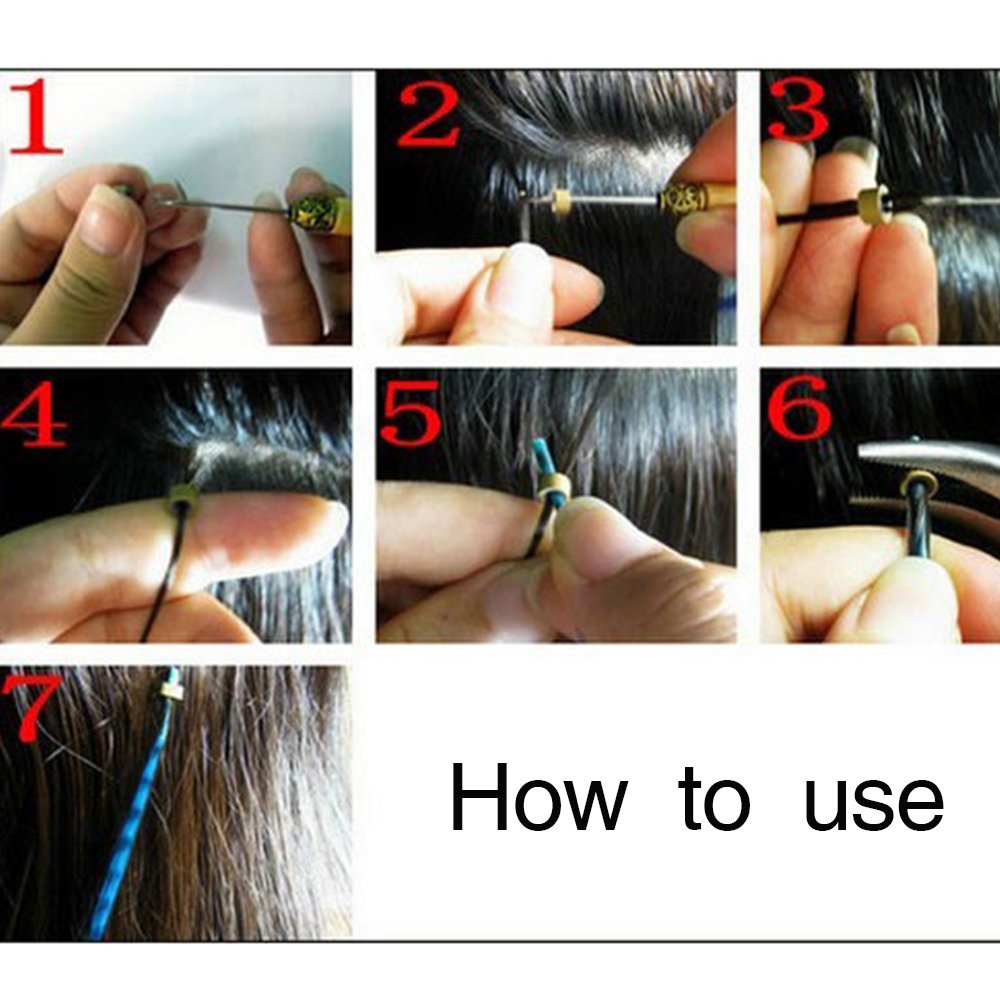 1
2
3
4
5
6
7
How to use