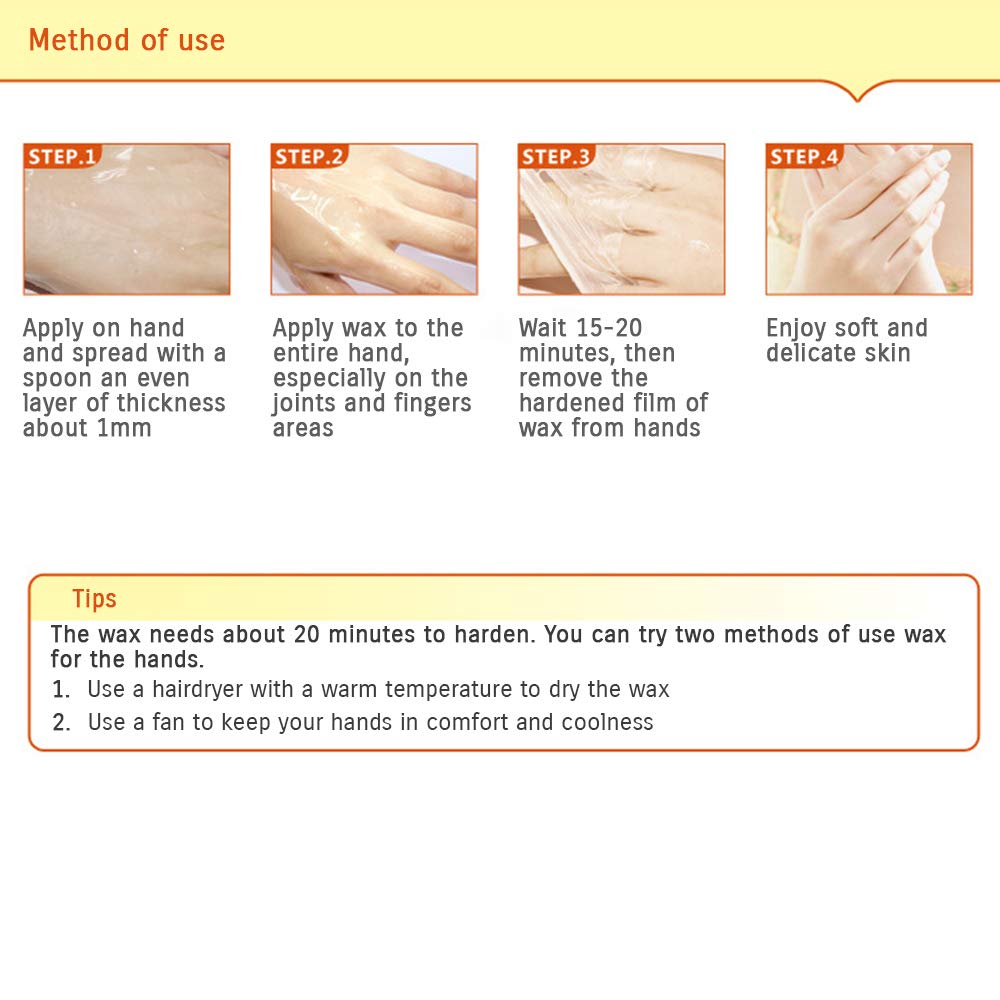 Method of use

STEP.1

Apply on hand and spread with a spoon an even layer of thickness about 1mm

STEP.2

Apply wax to the entire hand, especially on the joints and fingers areas

STEP.3

Wait 15-20 minutes, then remove the hardened film of wax from hands

STEP.4

Enjoy soft and delicate skin

Tips

The wax needs about 20 minutes to harden. You can try two methods of use wax for the hands.

1. Use a hairdryer with a warm temperature to dry the wax
2. Use a fan to keep your hands in comfort and coolness