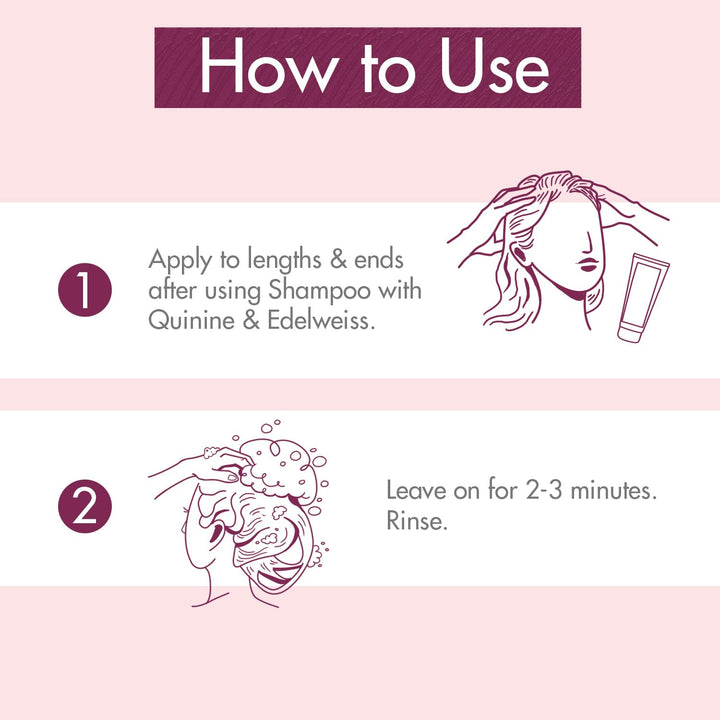 How to Use

1

Apply to lengths & ends after using Shampoo with Quinine & Edelweiss.

2

Leave on for 2-3 minutes. Rinse.