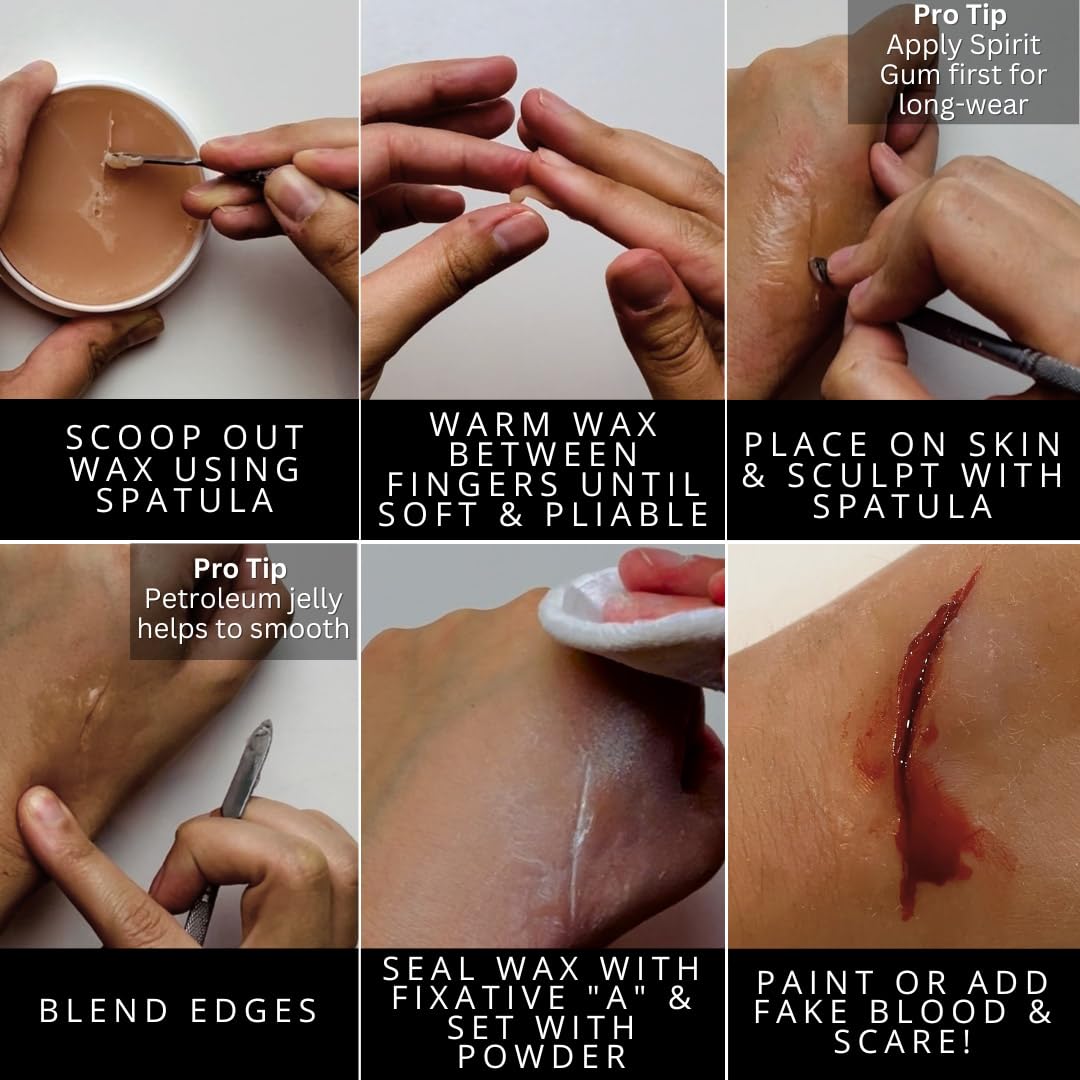 SCOOP OUT WAX USING SPATULA

WARM WAX BETWEEN FINGERS UNTIL SOFT & PLIABLE

Pro Tip
Apply Spirit Gum first for long-wear

PLACE ON SKIN & SCULPT WITH SPATULA

Pro Tip
Petroleum jelly helps to smooth

BLEND EDGES

SEAL WAX WITH FIXATIVE "A" & SET WITH POWDER

PAINT OR ADD FAKE BLOOD & SCARE!