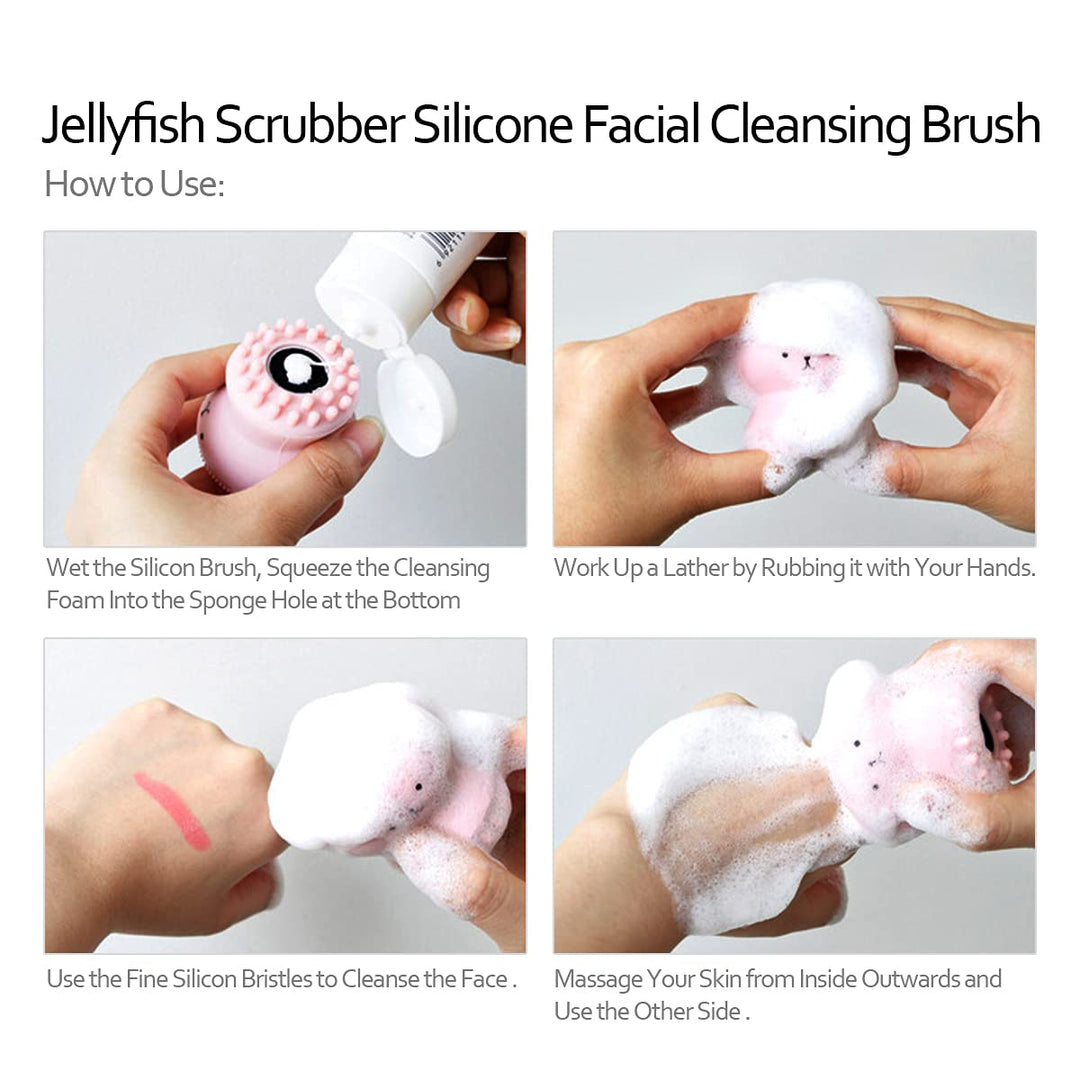 Jellyfish Scrubber Silicone Facial Cleansing Brush

How to Use:

Wet the Silicon Brush, Squeeze the Cleansing Foam Into the Sponge Hole at the Bottom

Work Up a Lather by Rubbing it with Your Hands.

Use the Fine Silicon Bristles to Cleanse the Face .

Massage Your Skin from Inside Outwards and Use the Other Side .