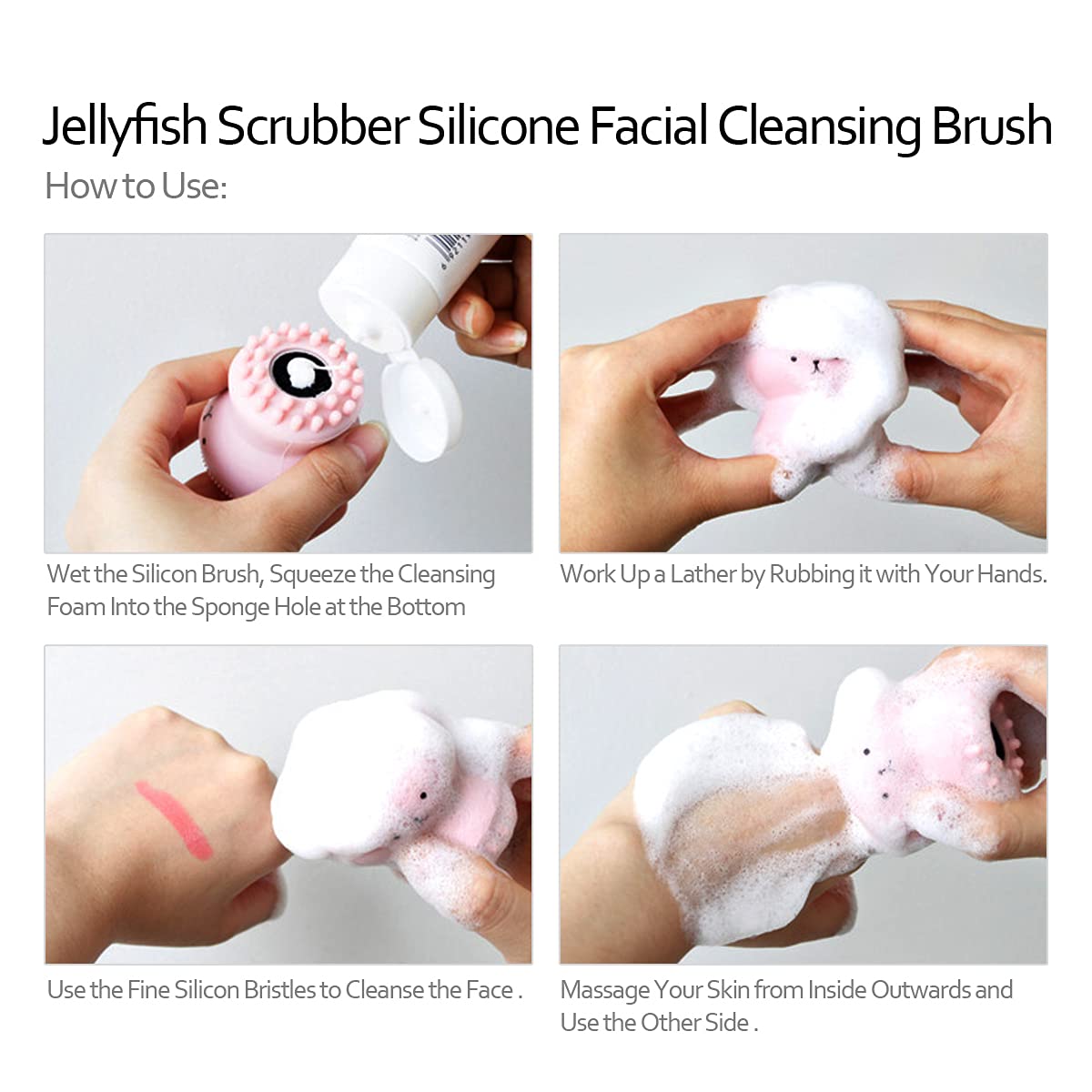 Jellyfish Scrubber Silicone Facial Cleansing Brush

How to Use:

Wet the Silicon Brush, Squeeze the Cleansing Foam Into the Sponge Hole at the Bottom

Work Up a Lather by Rubbing it with Your Hands.

Use the Fine Silicon Bristles to Cleanse the Face .

Massage Your Skin from Inside Outwards and Use the Other Side .