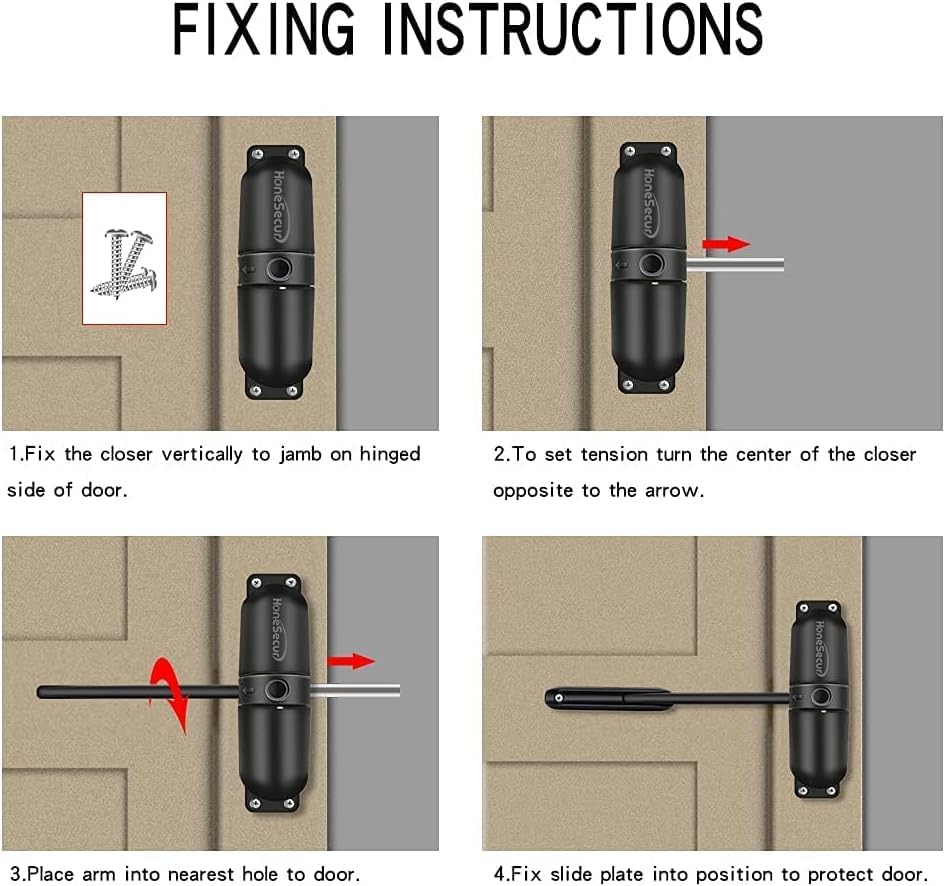 FIXING INSTRUCTIONS

HoneSecur

1.Fix the closer vertically to jamb on hinged side of door.

HoneSecur

2.To set tension turn the center of the closer opposite to the arrow.

HoneSecur

3.Place arm into nearest hole to door.

HoneSecur

4.Fix slide plate into position to protect door.