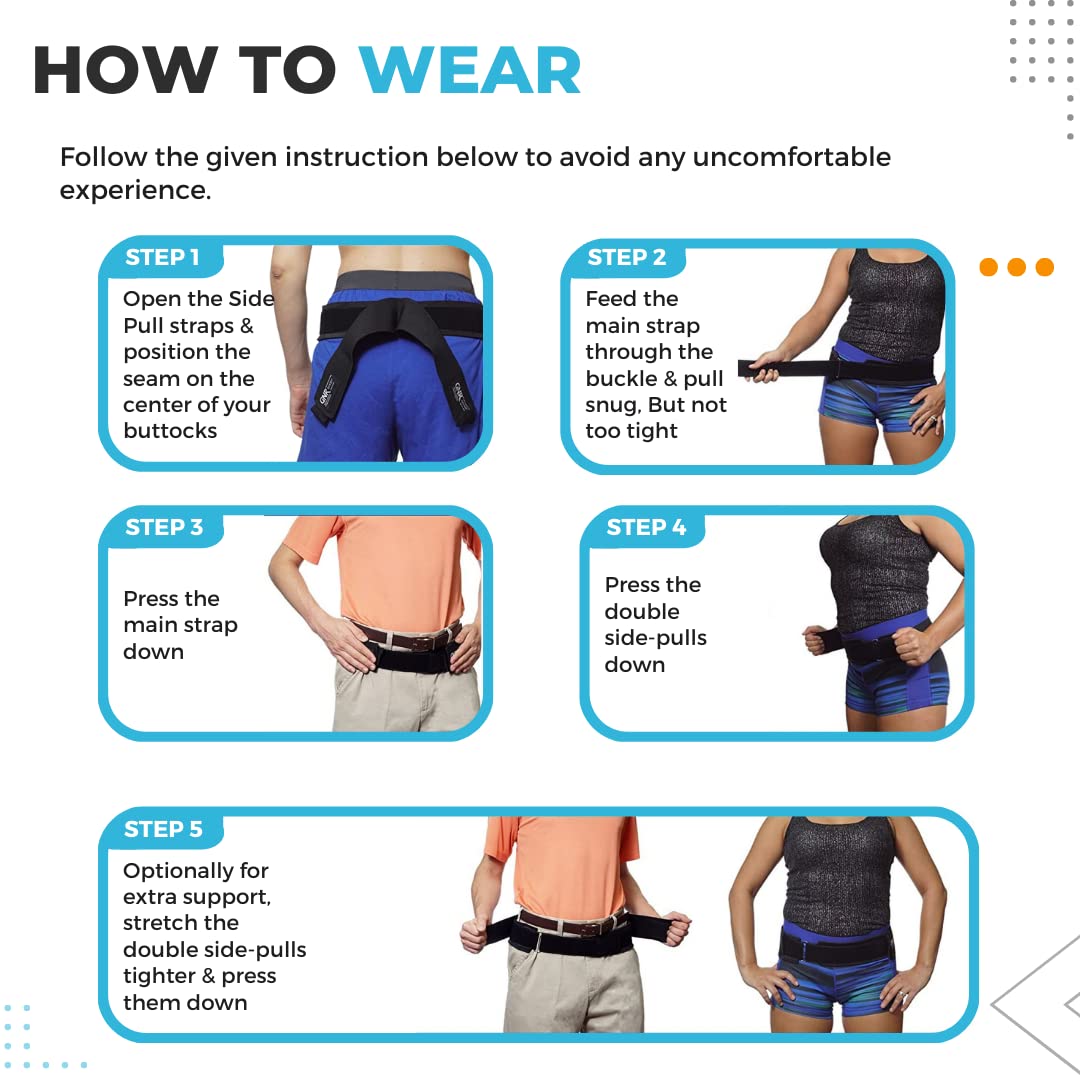 HOW TO WEAR

Follow the given instruction below to avoid any uncomfortable experience.

STEP 1

Open the Side Pull straps & position the seam on the center of your buttocks

STEP 2

Feed the main strap through the buckle & pull snug, But not too tight

STEP 3

Press the main strap down

STEP 4

Press the double side-pulls down

STEP 5

Optionally for extra support, stretch the double side-pulls tighter & press them down