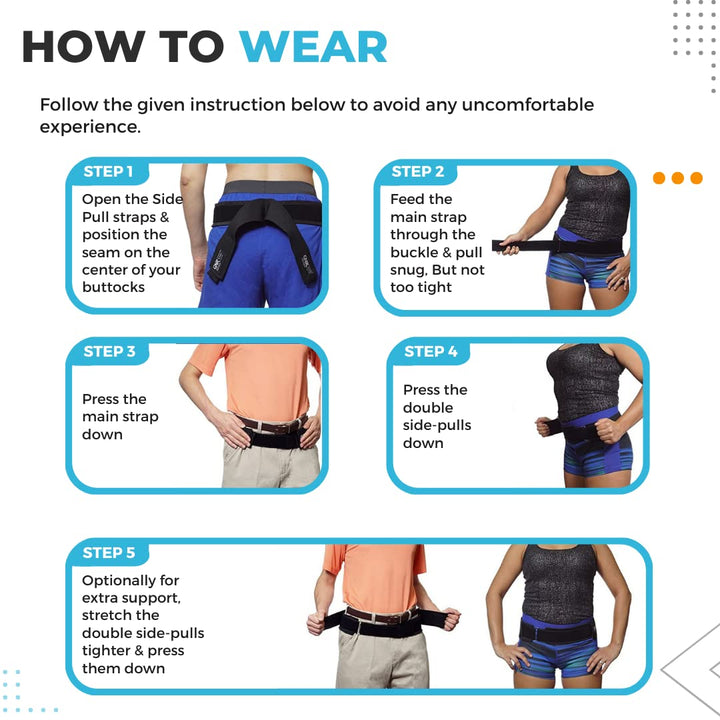 HOW TO WEAR

Follow the given instruction below to avoid any uncomfortable experience.

STEP 1

Open the Side Pull straps & position the seam on the center of your buttocks

STEP 2

Feed the main strap through the buckle & pull snug, But not too tight

STEP 3

Press the main strap down

STEP 4

Press the double side-pulls down

STEP 5

Optionally for extra support, stretch the double side-pulls tighter & press them down