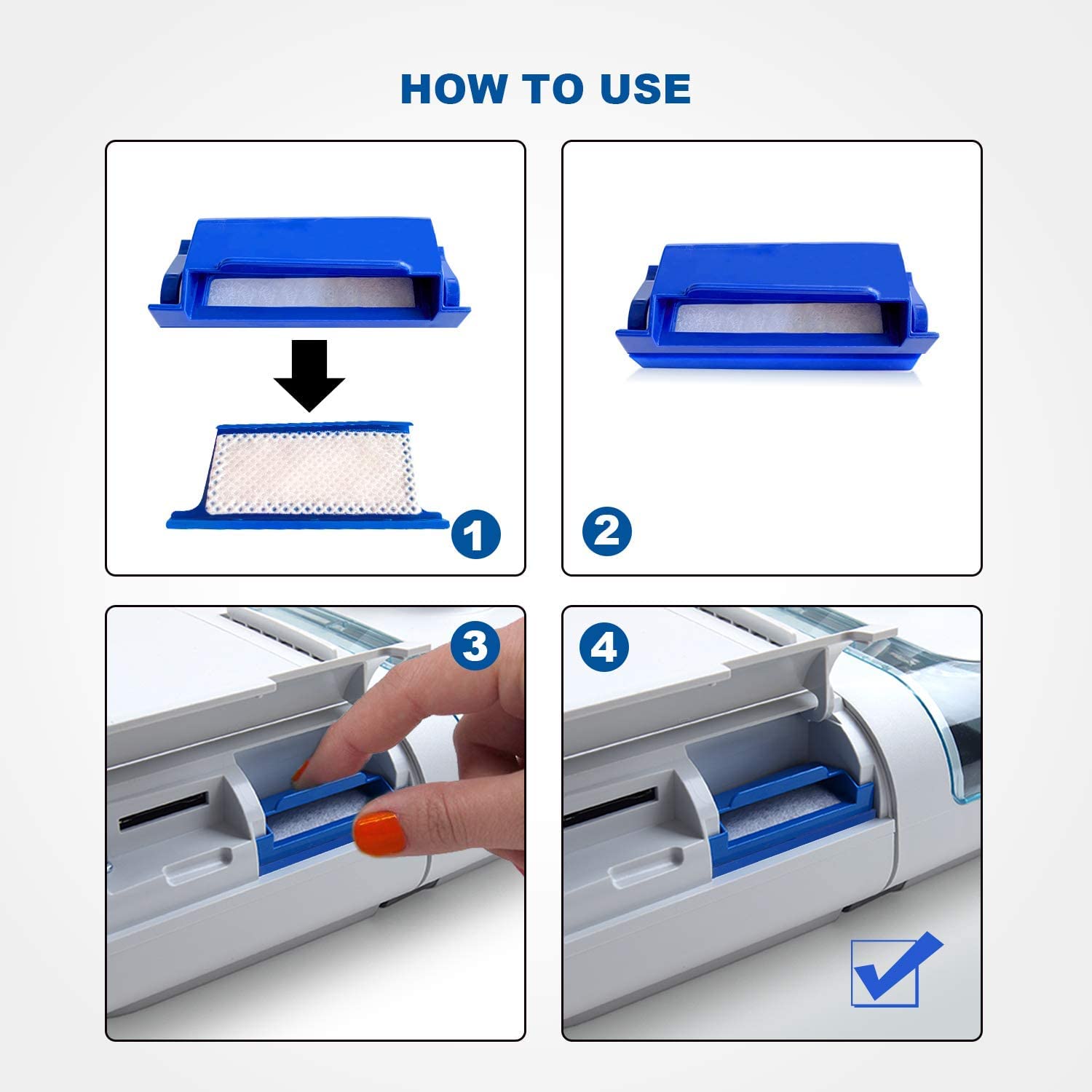 HOW TO USE

1

2

3

4