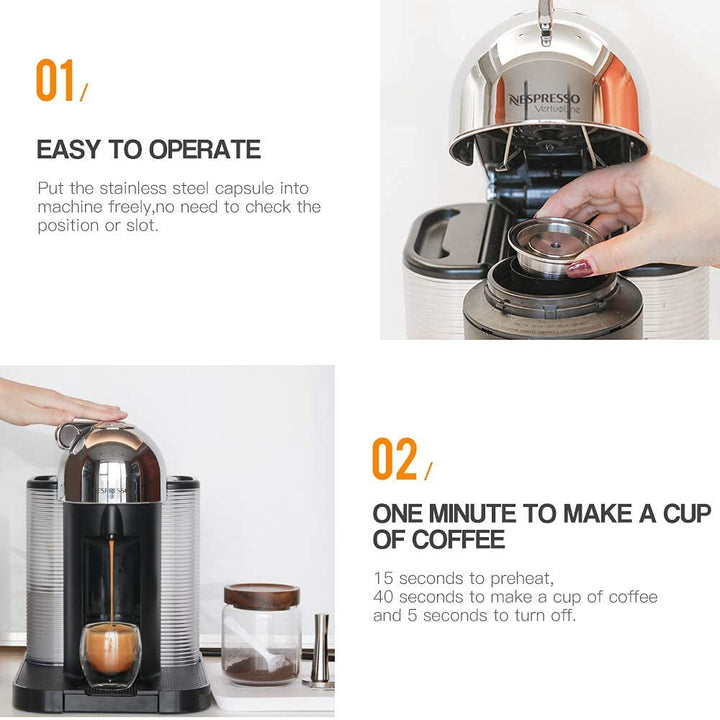 01/

EASY TO OPERATE

Put the stainless steel capsule into machine freely,no need to check the position or slot.

NESPRESSO
VertuoLine

NESPRESSO

02/

ONE MINUTE TO MAKE A CUP OF COFFEE

15 seconds to preheat,
40 seconds to make a cup of coffee
and 5 seconds to turn off.