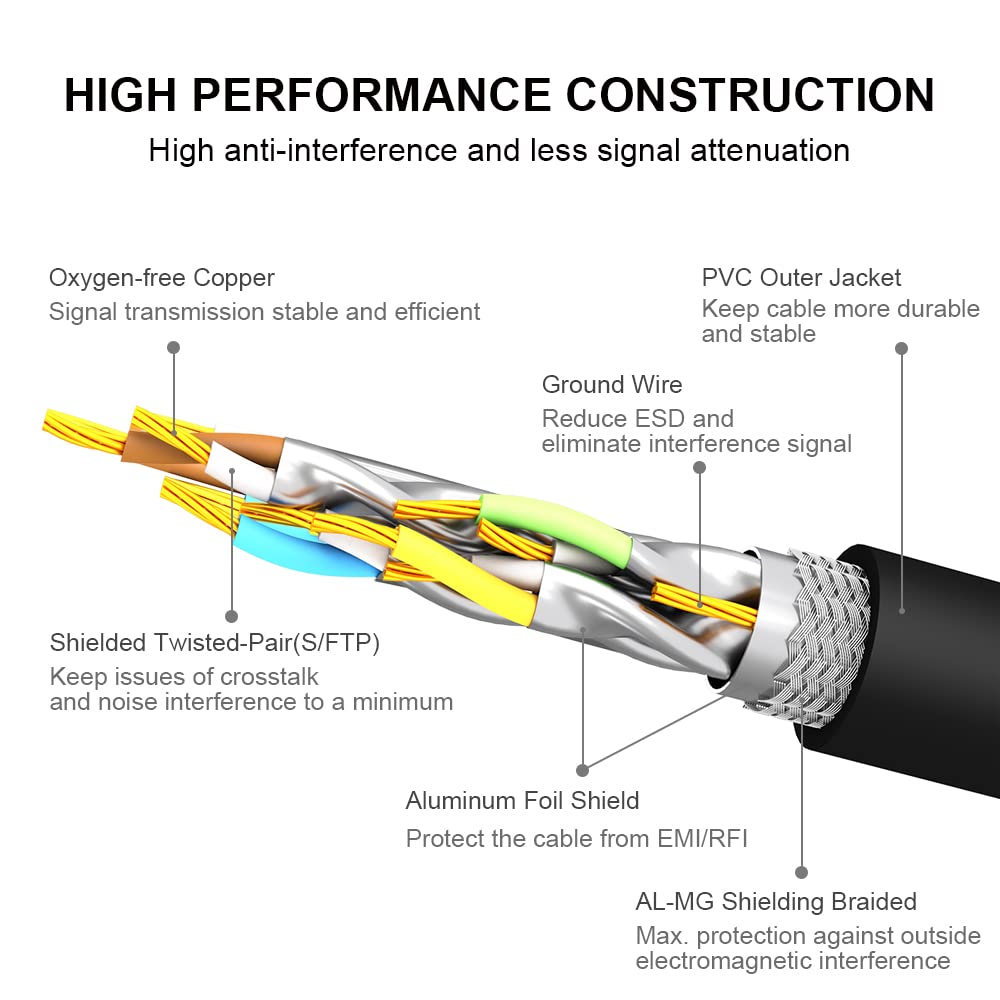 HIGH PERFORMANCE CONSTRUCTION

High anti-interference and less signal attenuation

Oxygen-free Copper
Signal transmission stable and efficient

PVC Outer Jacket
Keep cable more durable and stable

Ground Wire
Reduce ESD and eliminate interference signal

Shielded Twisted-Pair(S/FTP)
Keep issues of crosstalk and noise interference to a minimum

Aluminum Foil Shield
Protect the cable from EMI/RFI

AL-MG Shielding Braided
Max. protection against outside electromagnetic interference