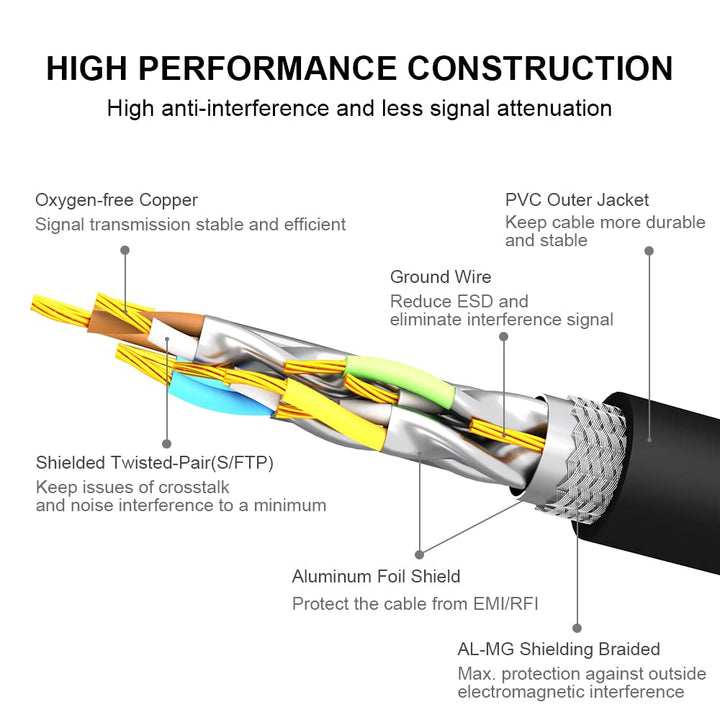 HIGH PERFORMANCE CONSTRUCTION

High anti-interference and less signal attenuation

Oxygen-free Copper
Signal transmission stable and efficient

PVC Outer Jacket
Keep cable more durable and stable

Ground Wire
Reduce ESD and eliminate interference signal

Shielded Twisted-Pair(S/FTP)
Keep issues of crosstalk and noise interference to a minimum

Aluminum Foil Shield
Protect the cable from EMI/RFI

AL-MG Shielding Braided
Max. protection against outside electromagnetic interference