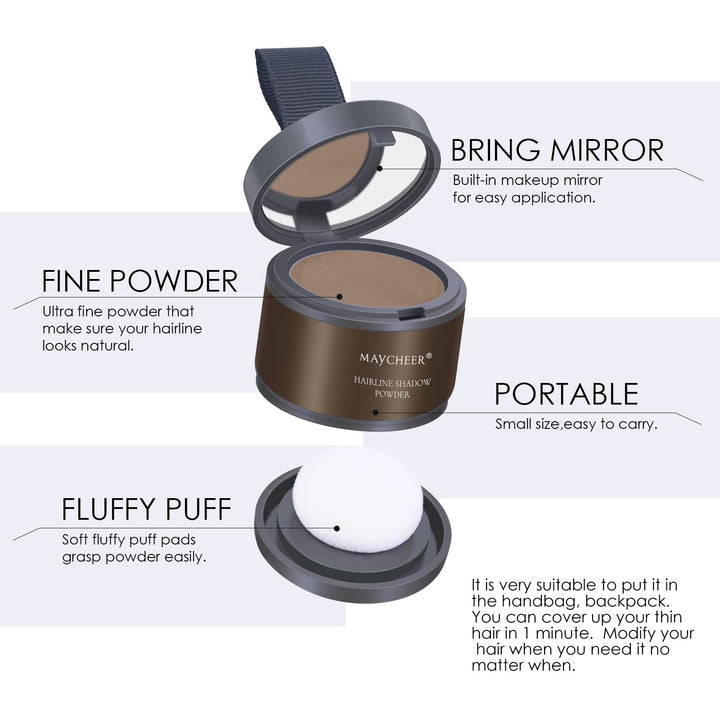 BRING MIRROR
Built-in makeup mirror for easy application.

FINE POWDER
Ultra fine powder that make sure your hairline looks natural.

MAYCHEER®
HAIRLINE SHADOW POWDER

PORTABLE
Small size,easy to carry.

FLUFFY PUFF
Soft fluffy puff pads grasp powder easily.

It is very suitable to put it in the handbag, backpack. You can cover up your thin hair in 1 minute. Modify your hair when you need it no matter when.