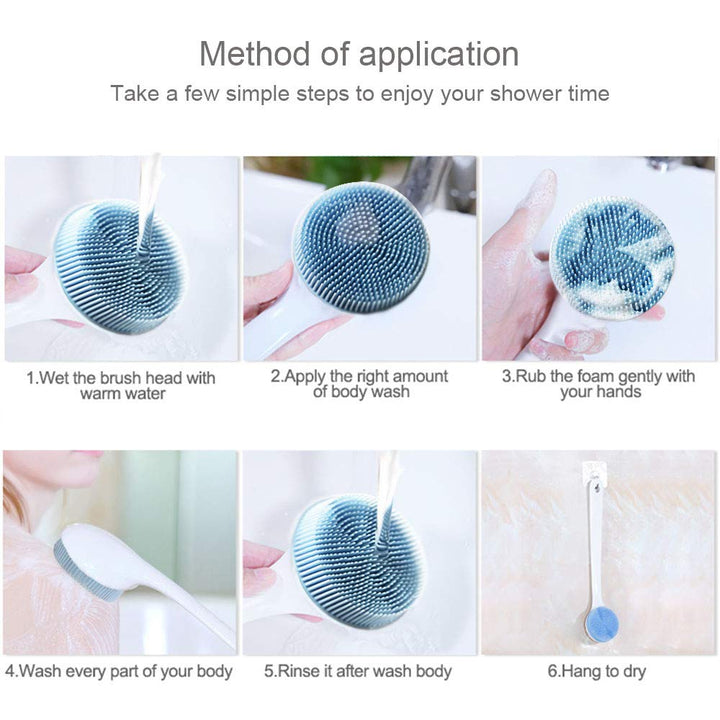 Method of application

Take a few simple steps to enjoy your shower time

1.Wet the brush head with warm water

2.Apply the right amount of body wash

3.Rub the foam gently with your hands

4.Wash every part of your body

5.Rinse it after wash body

6.Hang to dry