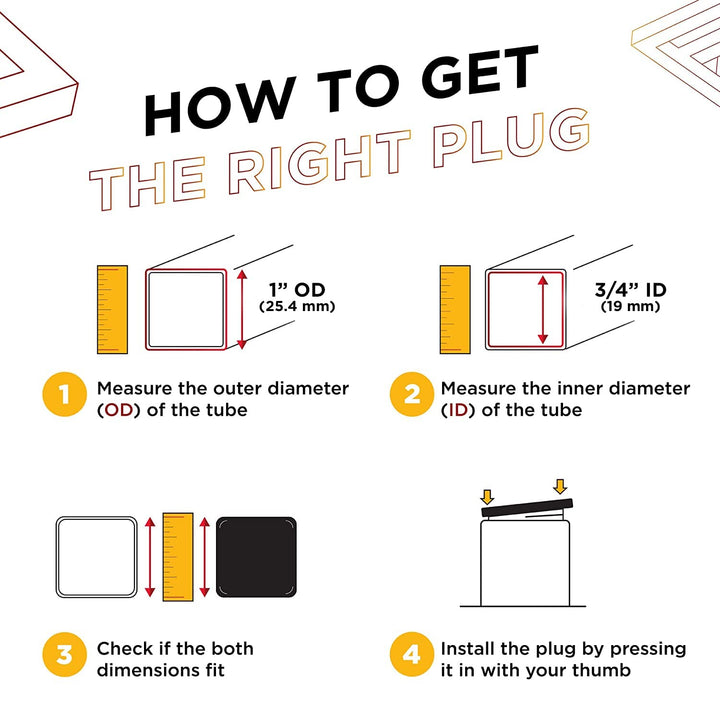 HOW TO GET
THE RIGHT PLUG

1" OD
(25.4 mm)

3/4" ID
(19 mm)

1 Measure the outer diameter (OD) of the tube

2 Measure the inner diameter (ID) of the tube

3 Check if the both dimensions fit

4 Install the plug by pressing it in with your thumb