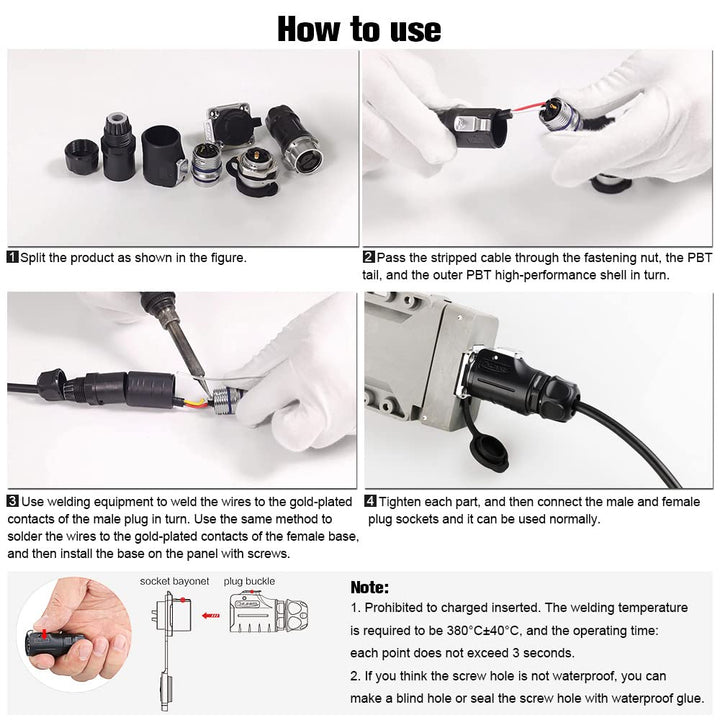 How to use

1 Split the product as shown in the figure.

2 Pass the stripped cable through the fastening nut, the PBT tail, and the outer PBT high-performance shell in turn.

3 Use welding equipment to weld the wires to the gold-plated contacts of the male plug in turn. Use the same method to solder the wires to the gold-plated contacts of the female base, and then install the base on the panel with screws.

4 Tighten each part, and then connect the male and female plug sockets and it can be used normally.

socket bayonet plug buckle

Note:
1. Prohibited to charged inserted. The welding temperature is required to be 380°C±40°C, and the operating time: each point does not exceed 3 seconds.
2. If you think the screw hole is not waterproof, you can make a blind hole or seal the screw hole with waterproof glue.