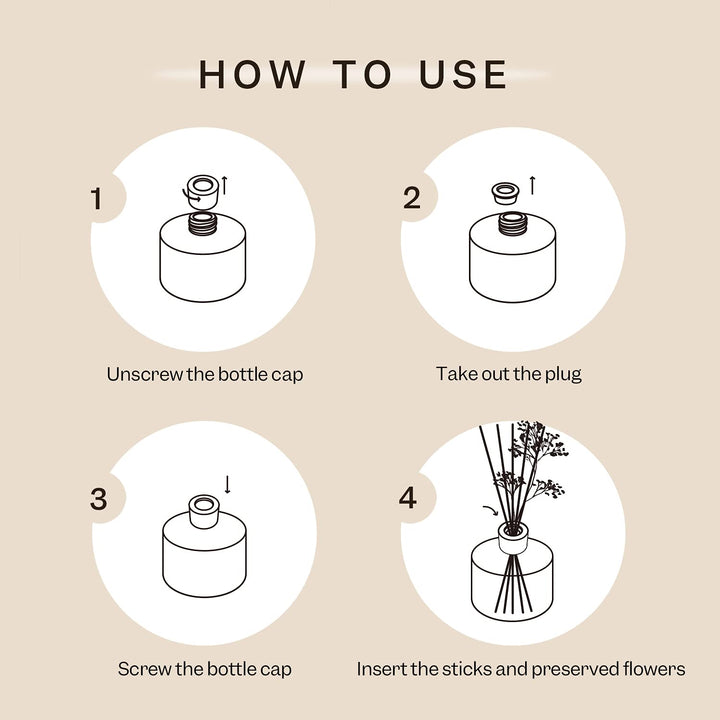 HOW TO USE

1

Unscrew the bottle cap

2

Take out the plug

3

Screw the bottle cap

4

Insert the sticks and preserved flowers