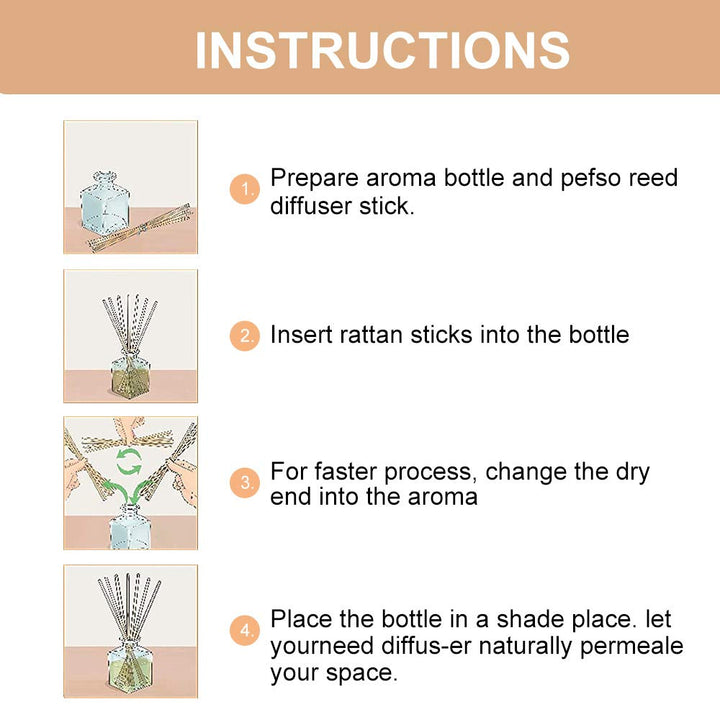 INSTRUCTIONS

1. Prepare aroma bottle and pefso reed diffuser stick.

2. Insert rattan sticks into the bottle

3. For faster process, change the dry end into the aroma

4. Place the bottle in a shade place. let yourneed diffus-er naturally permeale your space.