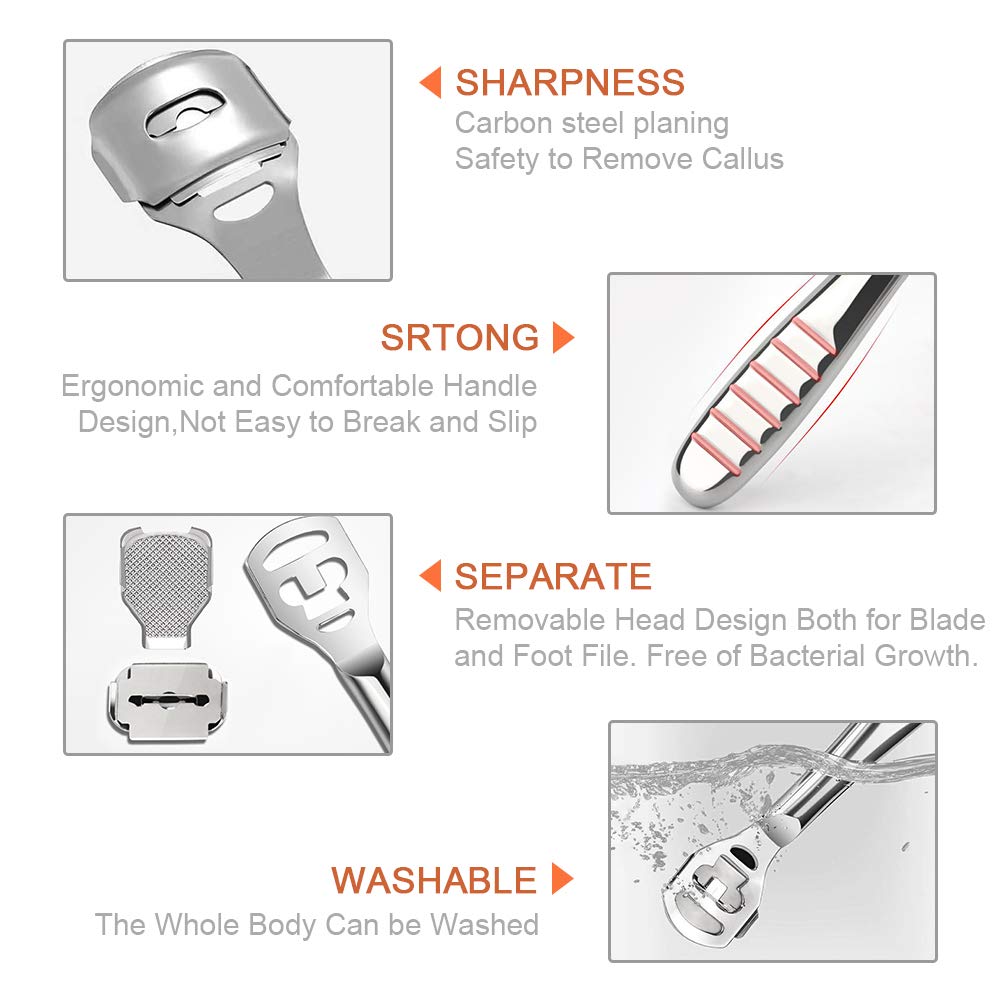 SHARPNESS
Carbon steel planing
Safety to Remove Callus

SRTONG
Ergonomic and Comfortable Handle Design,Not Easy to Break and Slip

SEPARATE
Removable Head Design Both for Blade and Foot File. Free of Bacterial Growth.

WASHABLE
The Whole Body Can be Washed