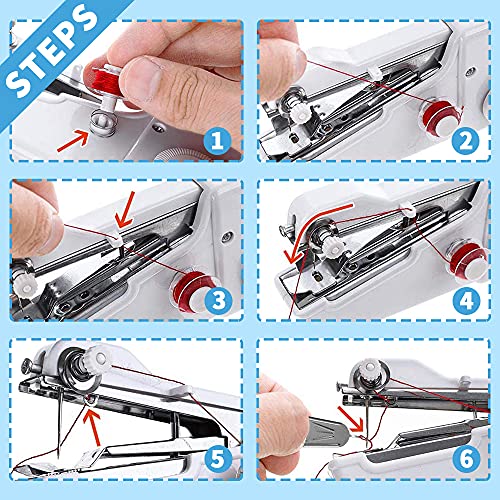 STEPS

1

2

3

4

5

6