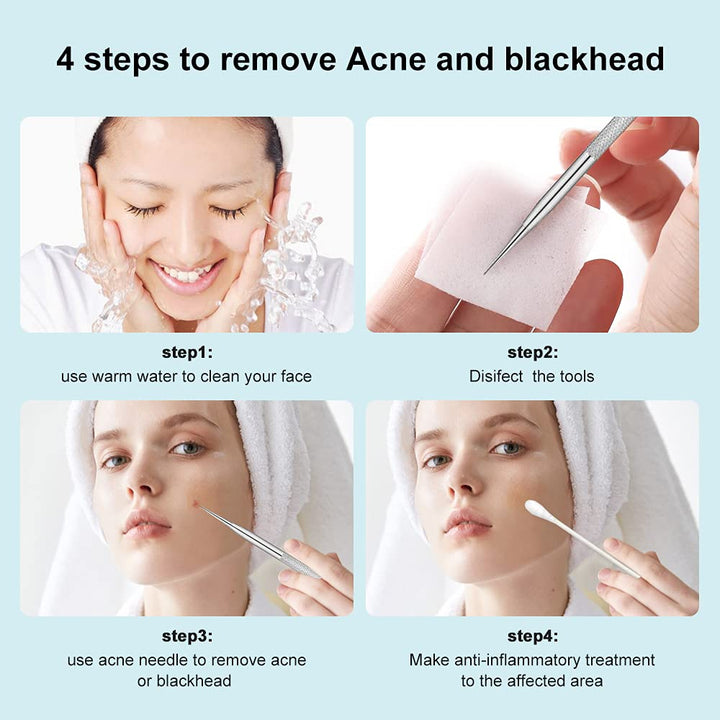 4 steps to remove Acne and blackhead

step1:
use warm water to clean your face

step2:
Disifect the tools

step3:
use acne needle to remove acne or blackhead

step4:
Make anti-inflammatory treatment to the affected area