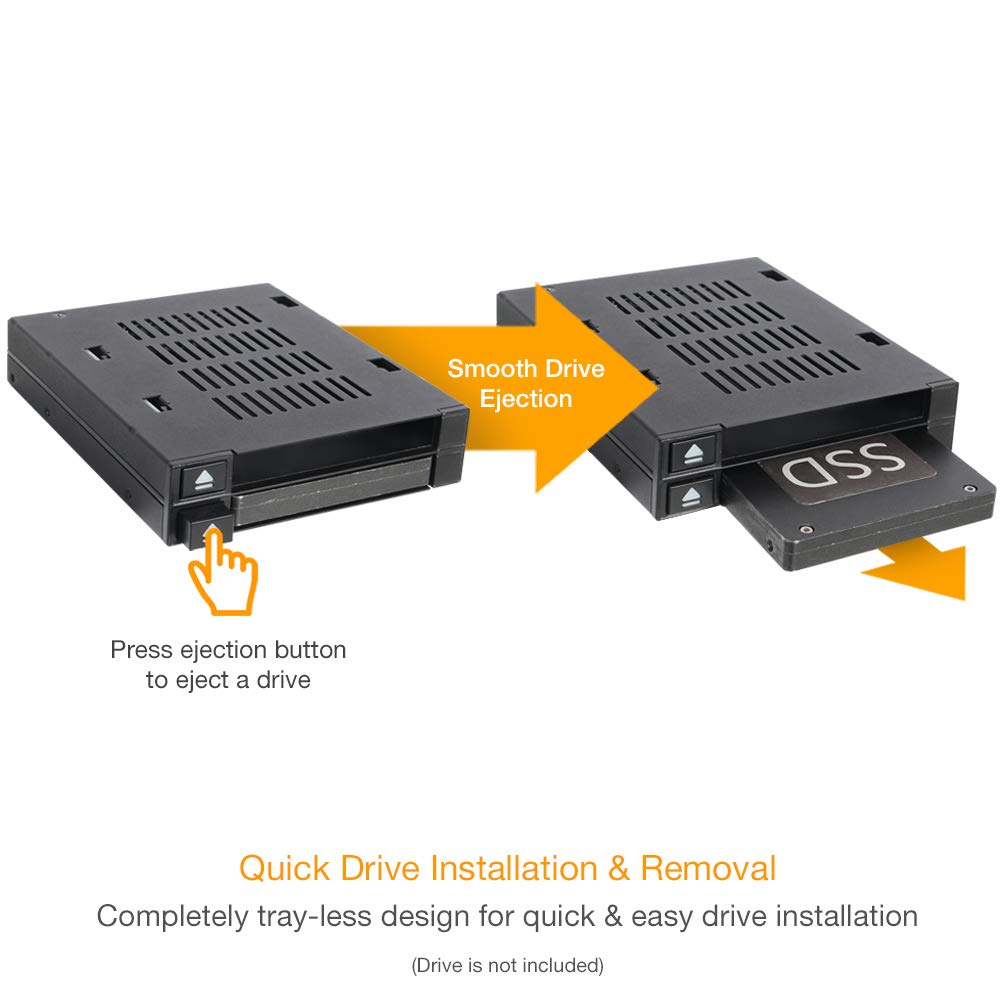 Smooth Drive Ejection

SSD

Press ejection button to eject a drive

Quick Drive Installation & Removal

Completely tray-less design for quick & easy drive installation

(Drive is not included)