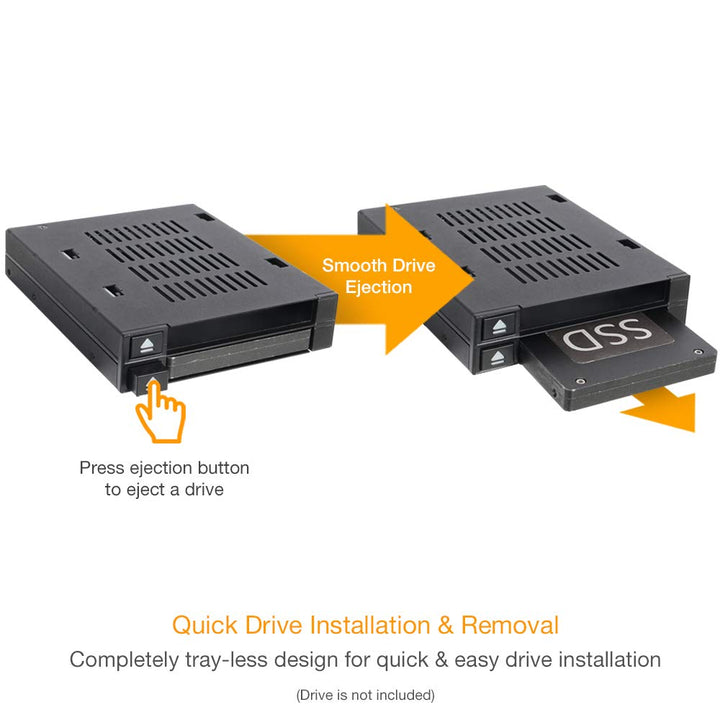 Smooth Drive Ejection

SSD

Press ejection button to eject a drive

Quick Drive Installation & Removal

Completely tray-less design for quick & easy drive installation

(Drive is not included)