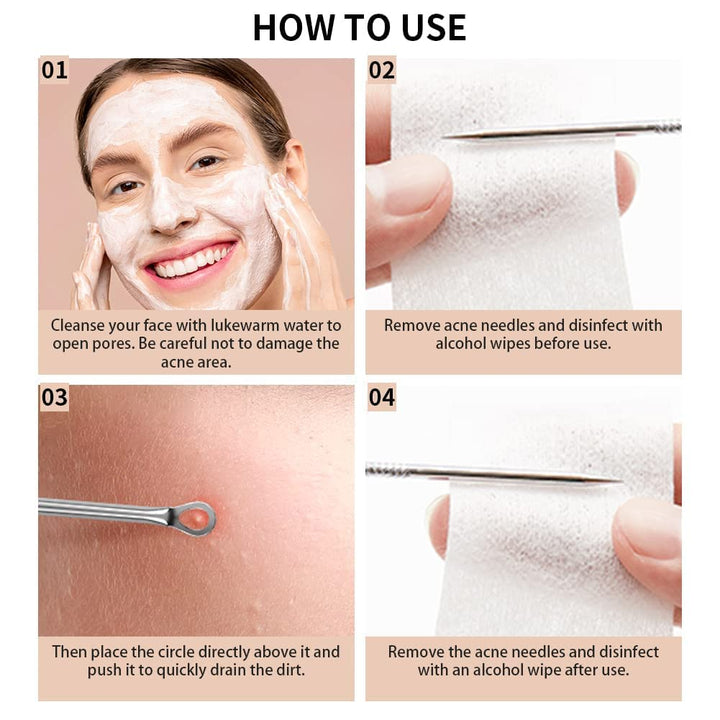 HOW TO USE

01

Cleanse your face with lukewarm water to open pores. Be careful not to damage the acne area.

02

Remove acne needles and disinfect with alcohol wipes before use.

03

Then place the circle directly above it and push it to quickly drain the dirt.

04

Remove the acne needles and disinfect with an alcohol wipe after use.