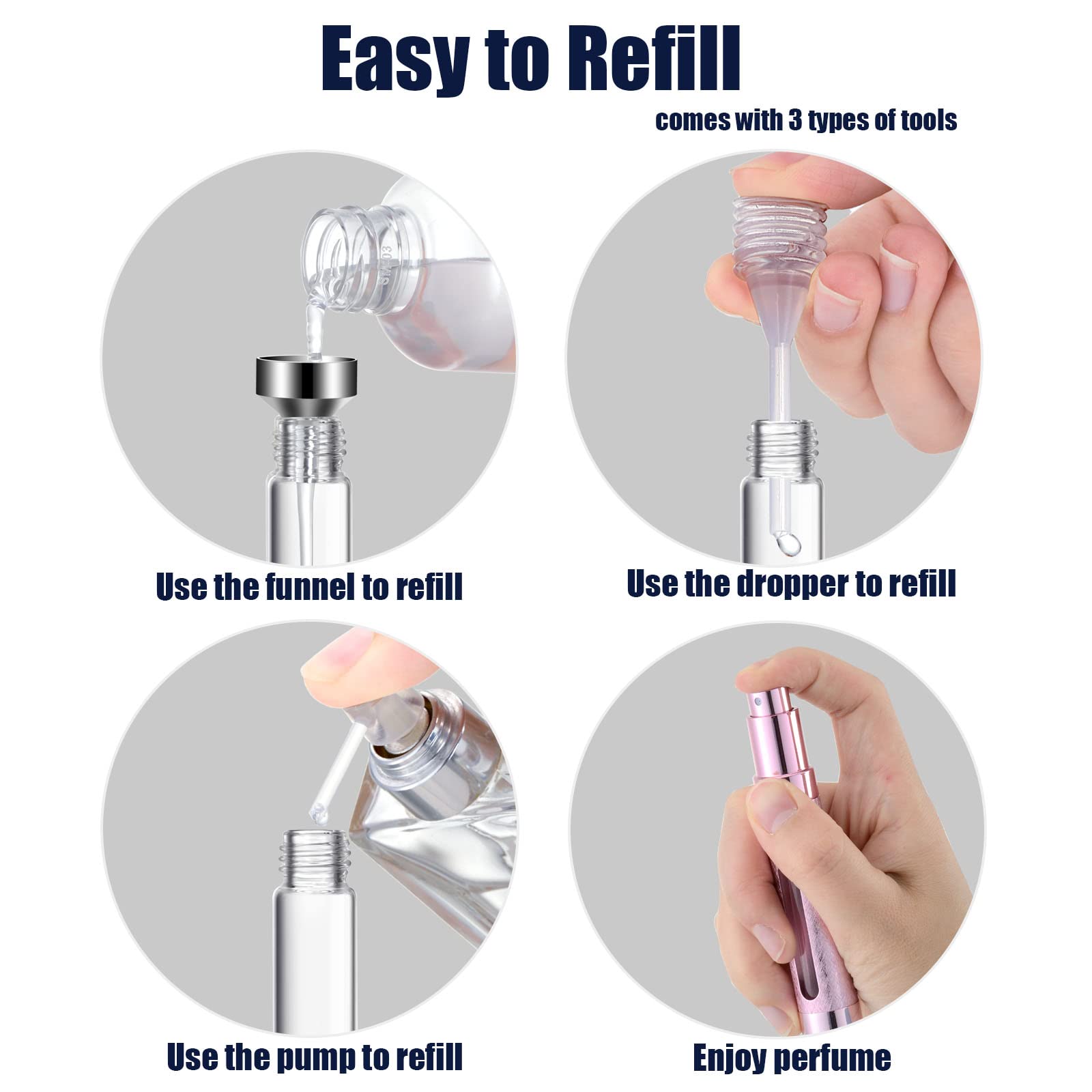 Easy to Refill

comes with 3 types of tools

Use the funnel to refill

Use the dropper to refill

Use the pump to refill

Enjoy perfume