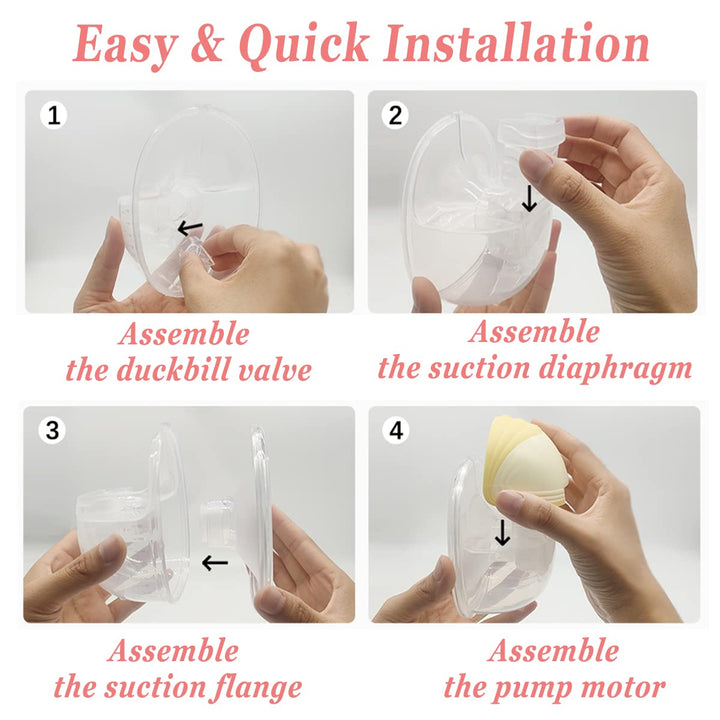 Easy & Quick Installation

1

Assemble the duckbill valve

2

Assemble the suction diaphragm

3

Assemble the suction flange

4

Assemble the pump motor