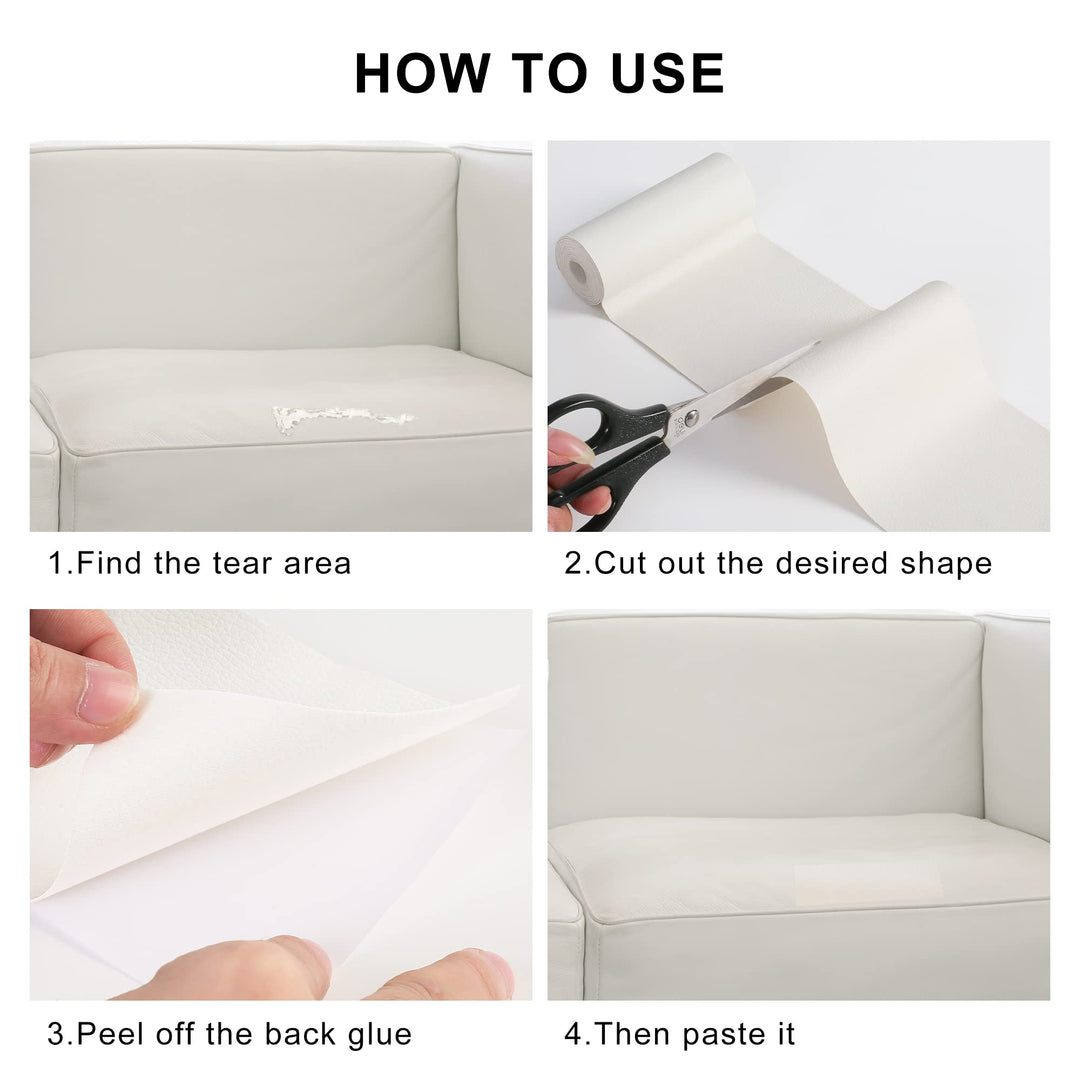 HOW TO USE

1.Find the tear area

2.Cut out the desired shape

3.Peel off the back glue

4.Then paste it