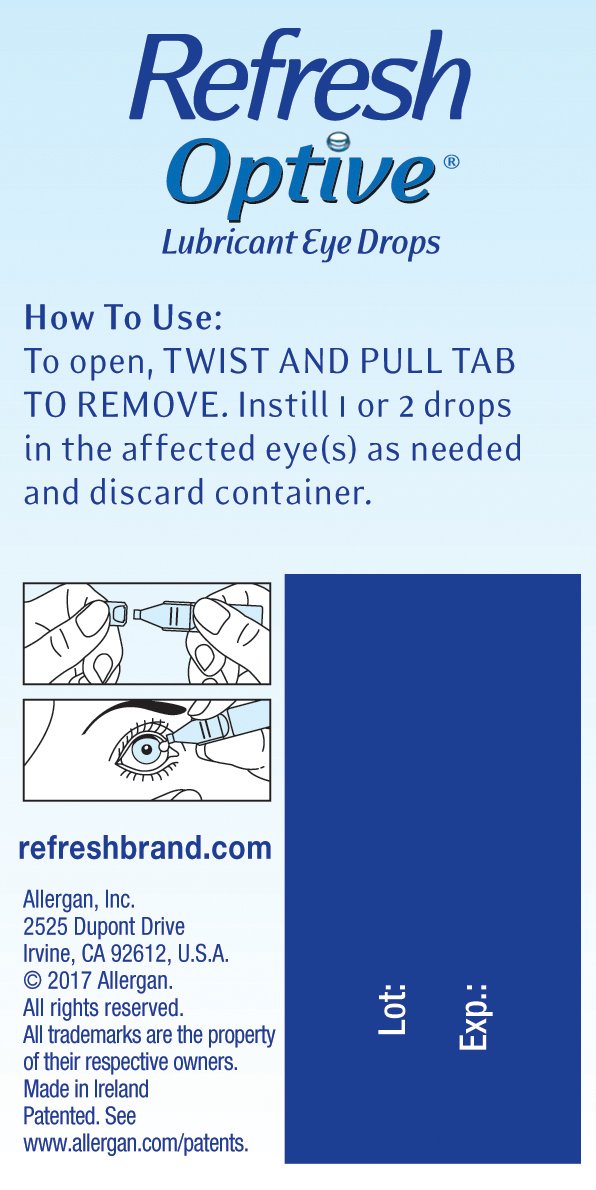 Refresh
Optive®
Lubricant Eye Drops

How To Use:
To open, TWIST AND PULL TAB TO REMOVE. Instill 1 or 2 drops in the affected eye(s) as needed and discard container.

refreshbrand.com

Allergan, Inc.
2525 Dupont Drive
Irvine, CA 92612, U.S.A.
© 2017 Allergan.
All rights reserved.
All trademarks are the property of their respective owners.
Made in Ireland
Patented. See www.allergan.com/patents.

Lot:
Exp.: