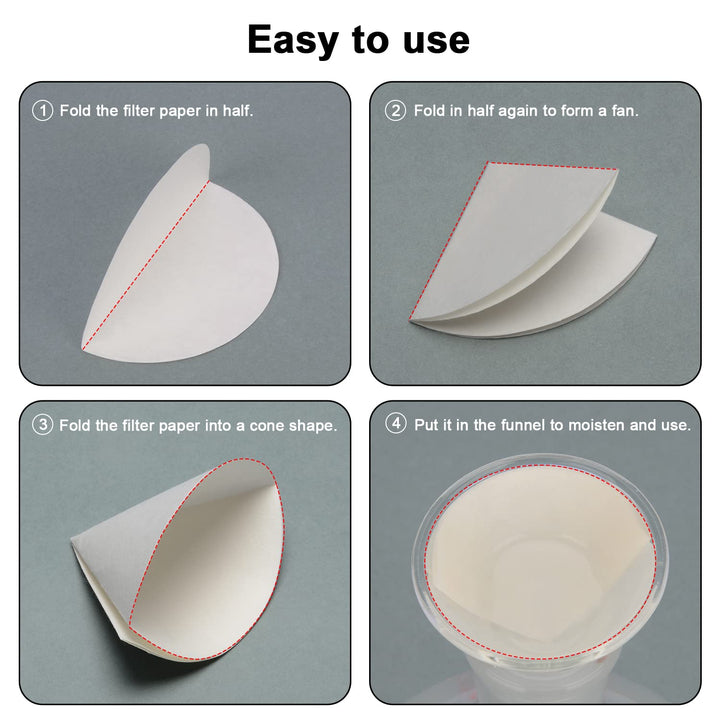 Easy to use

① Fold the filter paper in half.

② Fold in half again to form a fan.

③ Fold the filter paper into a cone shape.

④ Put it in the funnel to moisten and use.