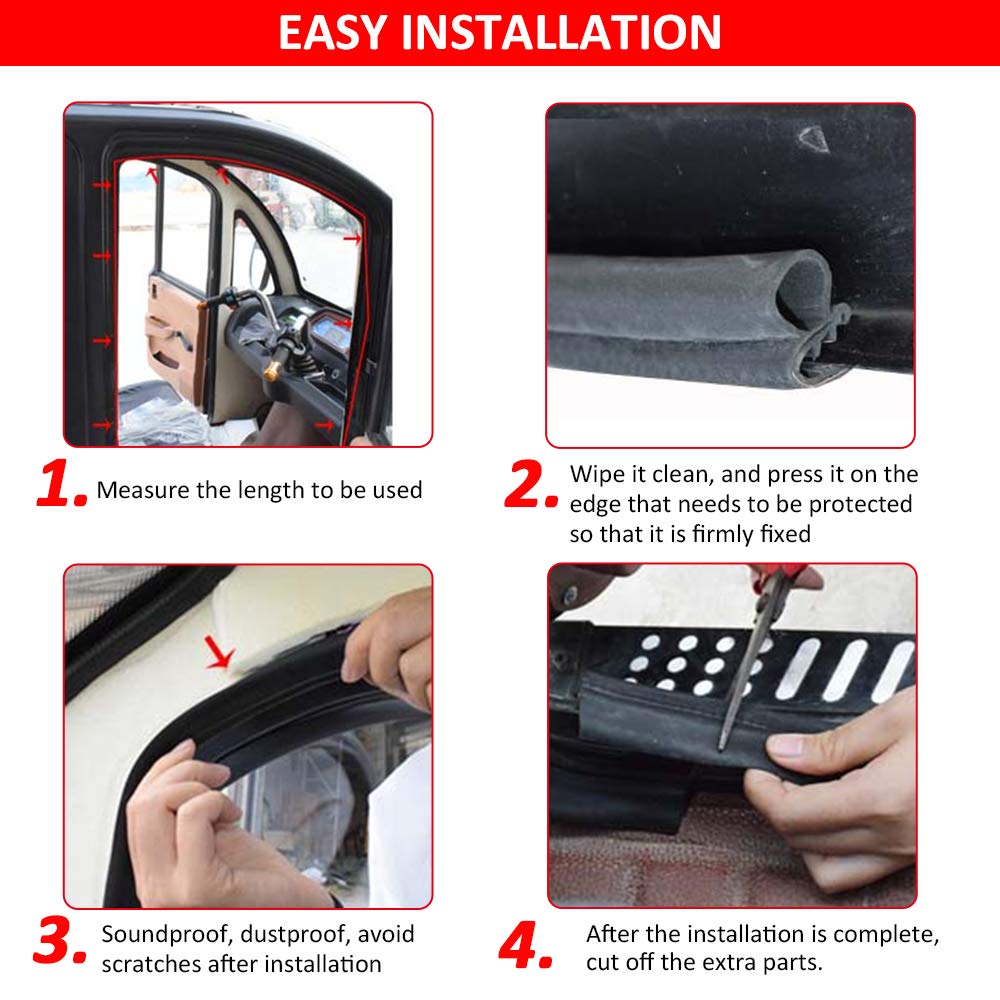 EASY INSTALLATION

1. Measure the length to be used

2. Wipe it clean, and press it on the edge that needs to be protected so that it is firmly fixed

3. Soundproof, dustproof, avoid scratches after installation

4. After the installation is complete, cut off the extra parts.