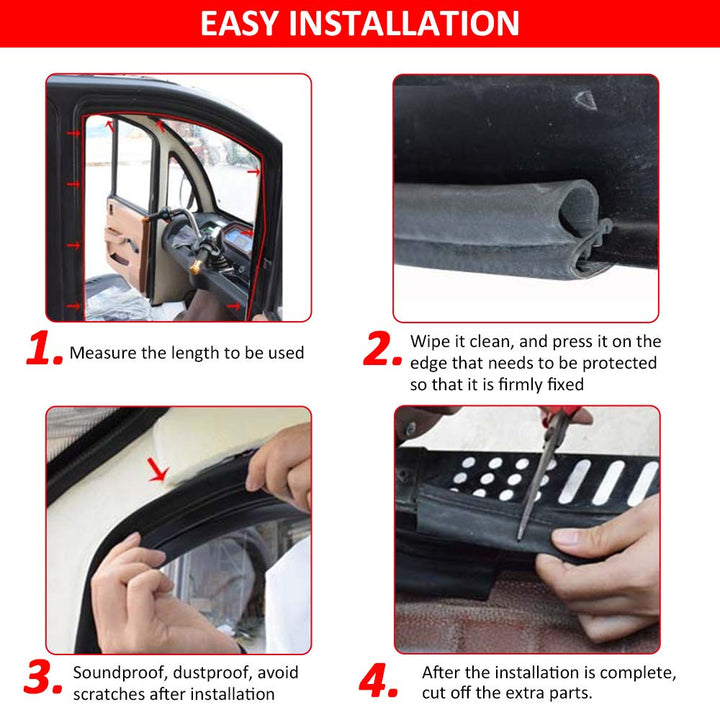 EASY INSTALLATION

1. Measure the length to be used

2. Wipe it clean, and press it on the edge that needs to be protected so that it is firmly fixed

3. Soundproof, dustproof, avoid scratches after installation

4. After the installation is complete, cut off the extra parts.