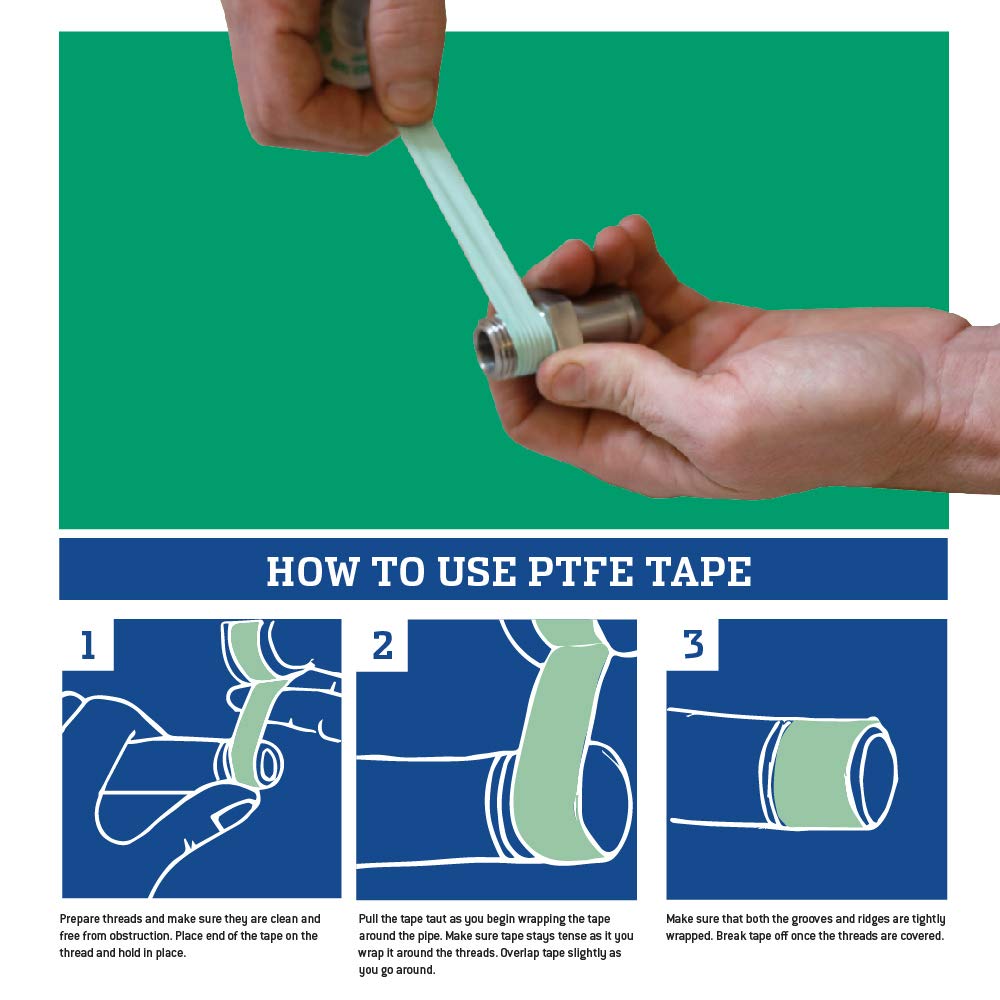 HOW TO USE PTFE TAPE

1

Prepare threads and make sure they are clean and free from obstruction. Place end of the tape on the thread and hold in place.

2

Pull the tape taut as you begin wrapping the tape around the pipe. Make sure tape stays tense as it you wrap it around the threads. Overlap tape slightly as you go around.

3

Make sure that both the grooves and ridges are tightly wrapped. Break tape off once the threads are covered.