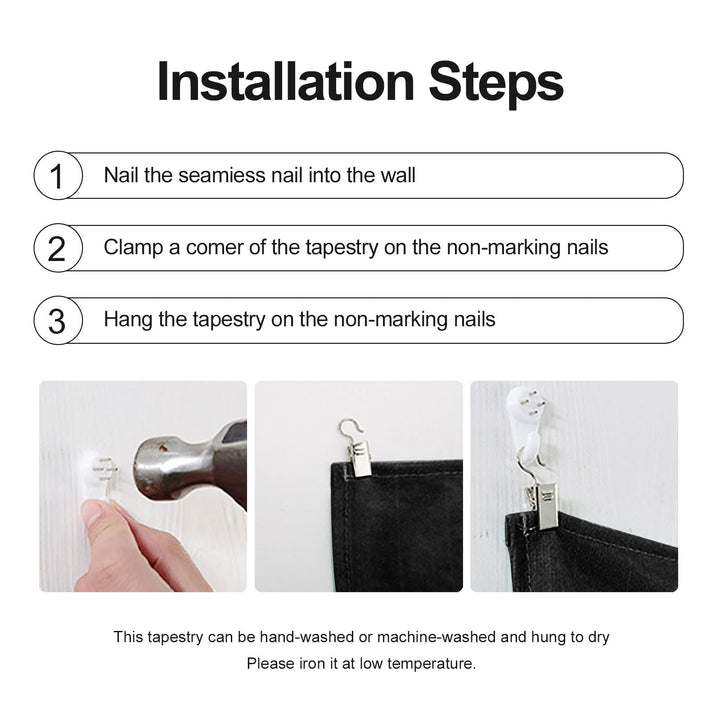 Installation Steps

1 Nail the seamiess nail into the wall

2 Clamp a comer of the tapestry on the non-marking nails

3 Hang the tapestry on the non-marking nails

This tapestry can be hand-washed or machine-washed and hung to dry
Please iron it at low temperature.