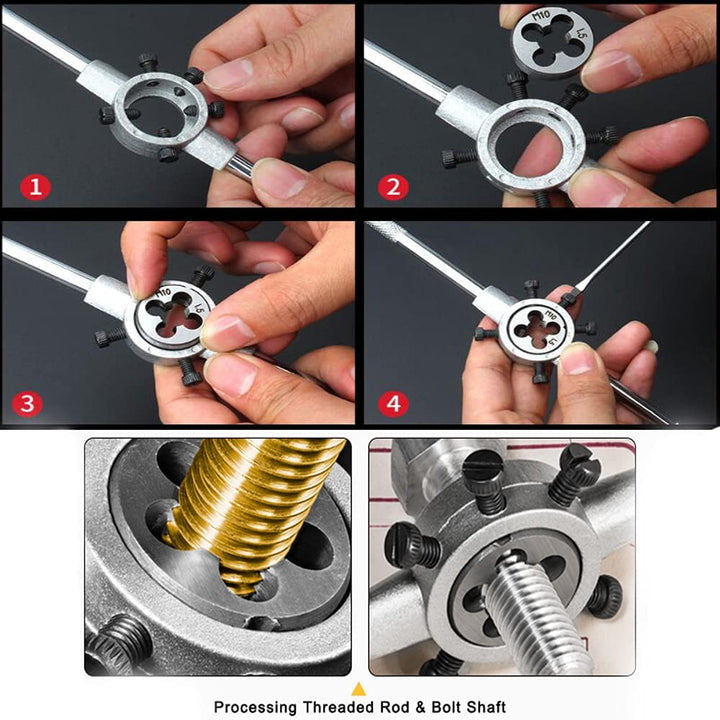 1

M10 1.5

2

M10 1.5

3

M10 1.5

4

Processing Threaded Rod & Bolt Shaft