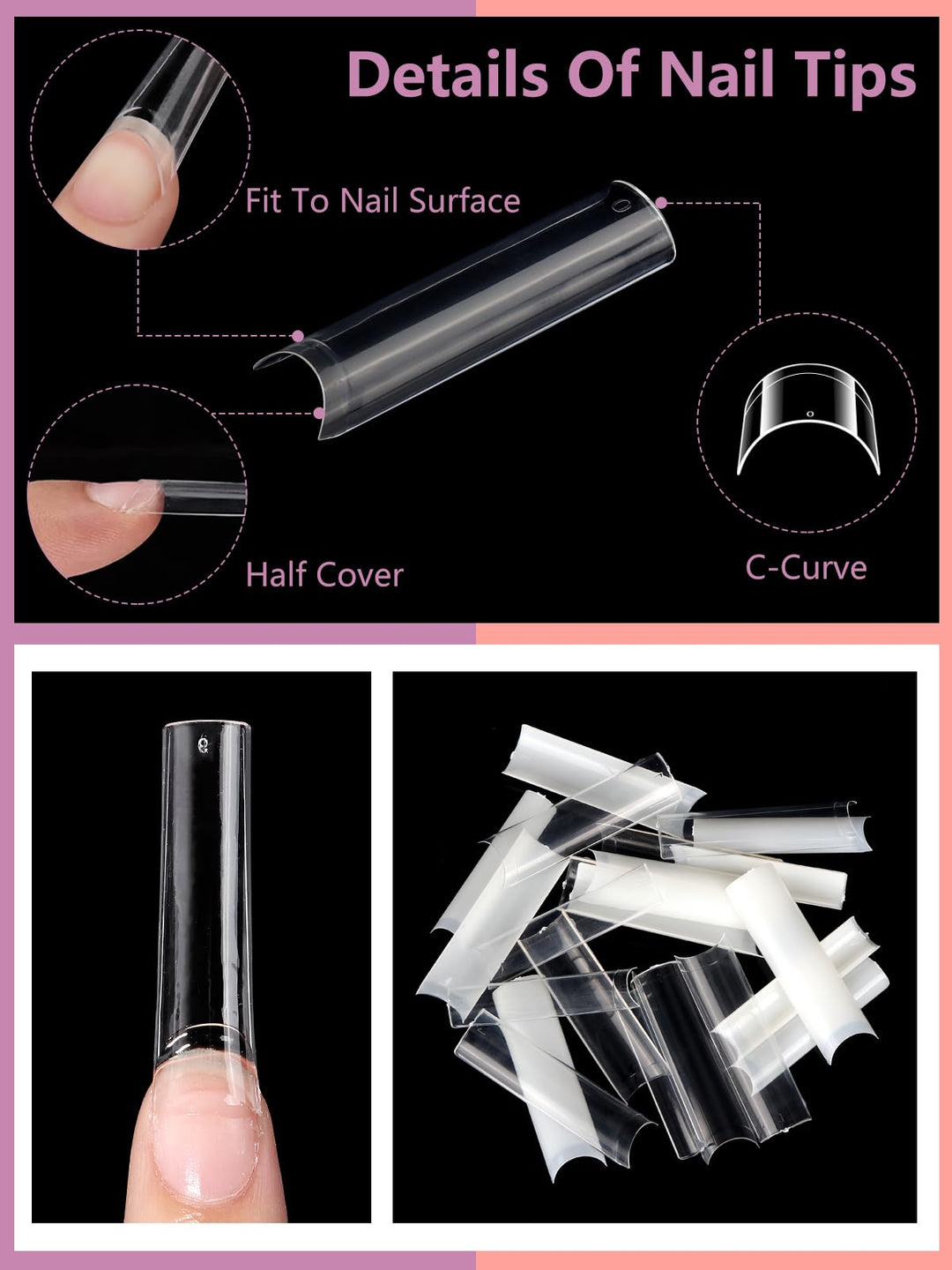 Details Of Nail Tips

Fit To Nail Surface

Half Cover

C-Curve