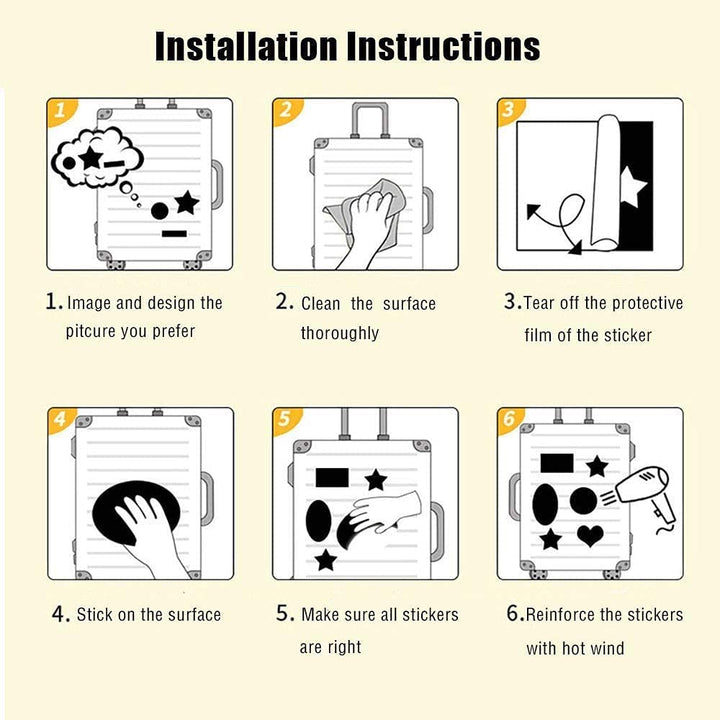 Installation Instructions

1

2

3

1. Image and design the pitcure you prefer

2. Clean the surface thoroughly

3. Tear off the protective film of the sticker

4

5

6

4. Stick on the surface

5. Make sure all stickers are right

6. Reinforce the stickers with hot wind