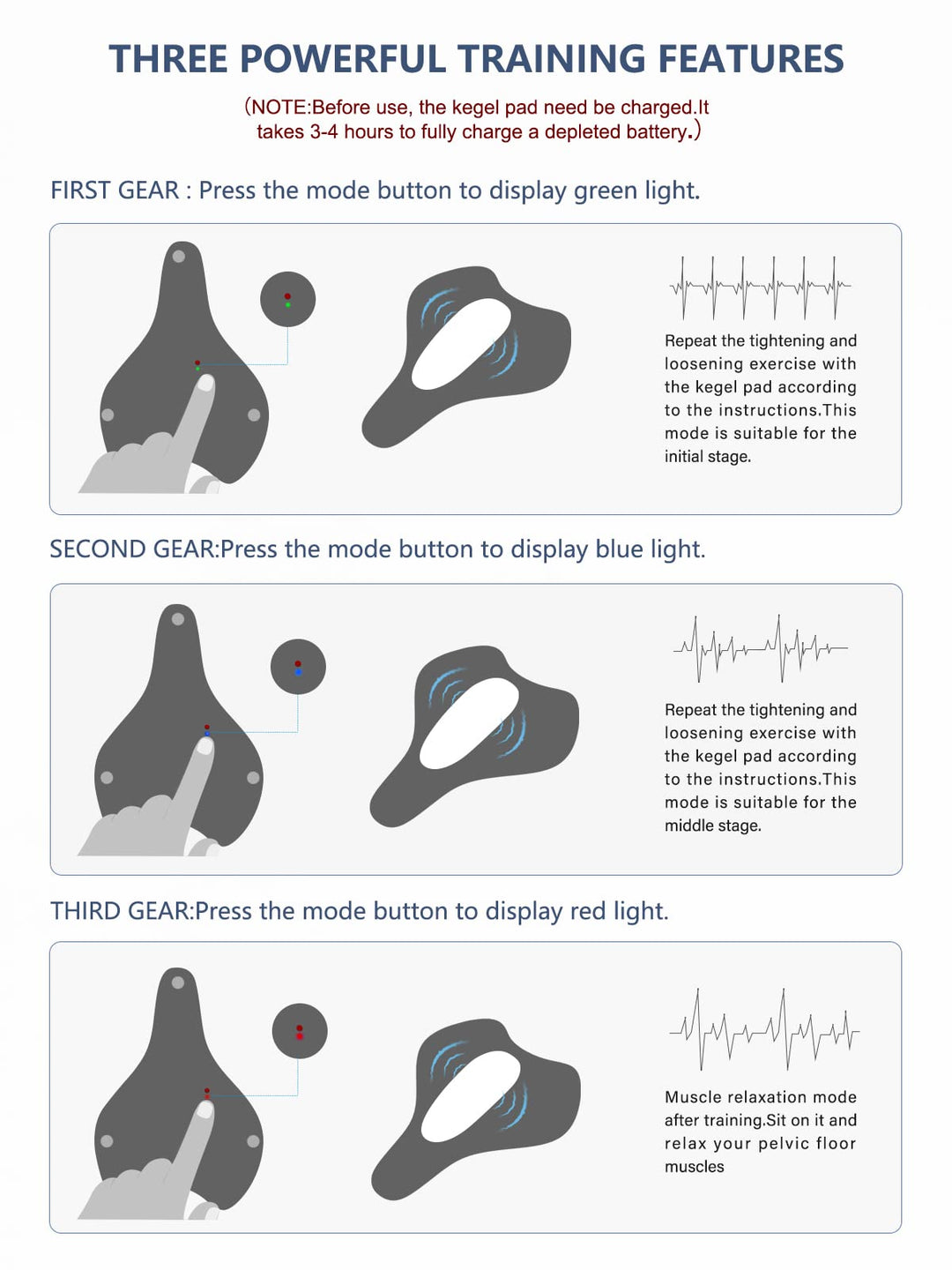 THREE POWERFUL TRAINING FEATURES

(NOTE:Before use, the kegel pad need be charged.It takes 3-4 hours to fully charge a depleted battery.)

FIRST GEAR : Press the mode button to display green light.

Repeat the tightening and loosening exercise with the kegel pad according to the instructions.This mode is suitable for the initial stage.

SECOND GEAR:Press the mode button to display blue light.

Repeat the tightening and loosening exercise with the kegel pad according to the instructions.This mode is suitable for the middle stage.

THIRD GEAR:Press the mode button to display red light.

Muscle relaxation mode after training.Sit on it and relax your pelvic floor muscles