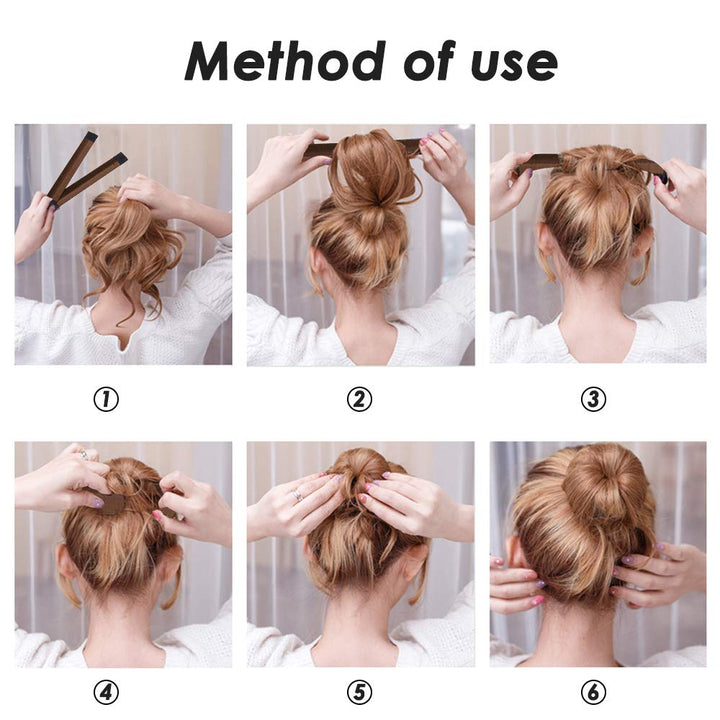 Method of use

①

②

③

④

⑤

⑥