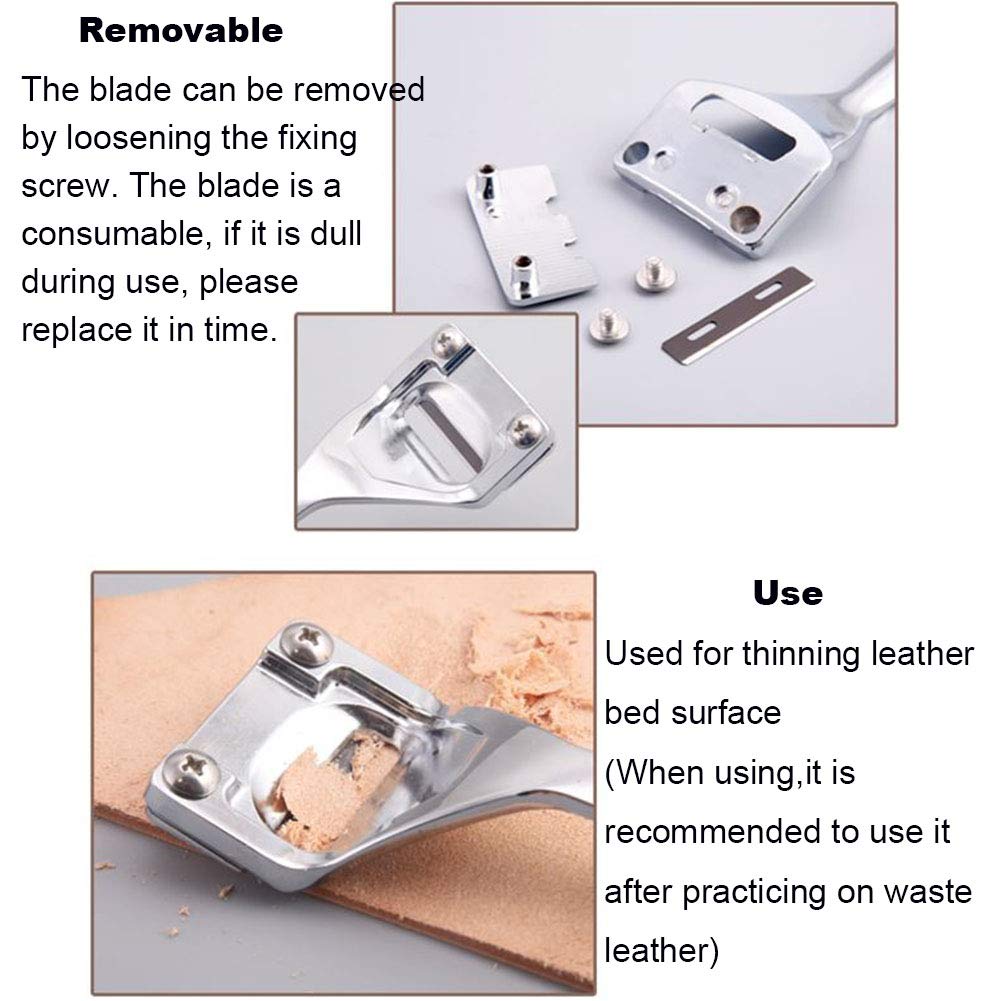 Removable

The blade can be removed by loosening the fixing screw. The blade is a consumable, if it is dull during use, please replace it in time.

Use

Used for thinning leather bed surface (When using,it is recommended to use it after practicing on waste leather)