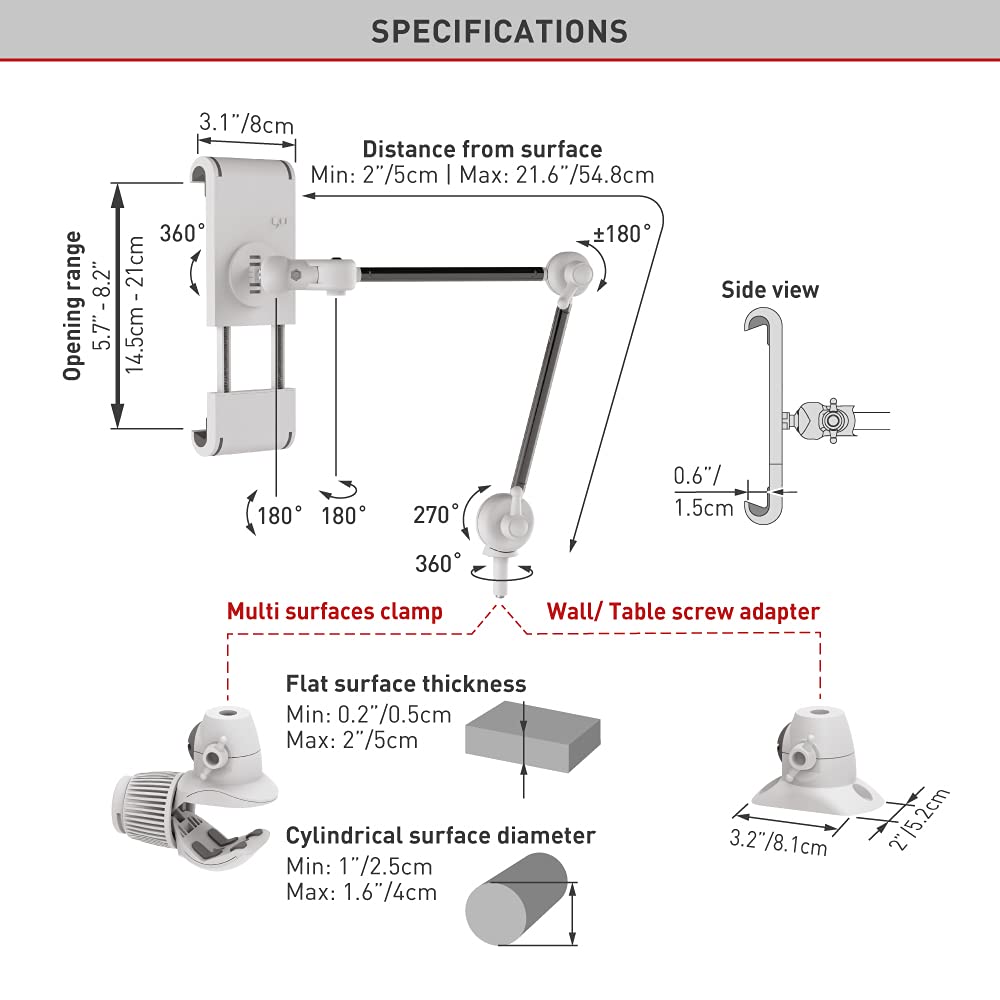 SPECIFICATIONS

3.1"/8cm

Distance from surface
Min: 2"/5cm | Max: 21.6"/54.8cm

Opening range
5.7" - 8.2"
14.5cm - 21cm

360°

±180°

Side view

0.6"/
1.5cm

180°

180°

270°

360°

Multi surfaces clamp

Wall/ Table screw adapter

Flat surface thickness
Min: 0.2"/0.5cm
Max: 2"/5cm

Cylindrical surface diameter
Min: 1"/2.5cm
Max: 1.6"/4cm

3.2"/8.1cm

2"/5.2cm