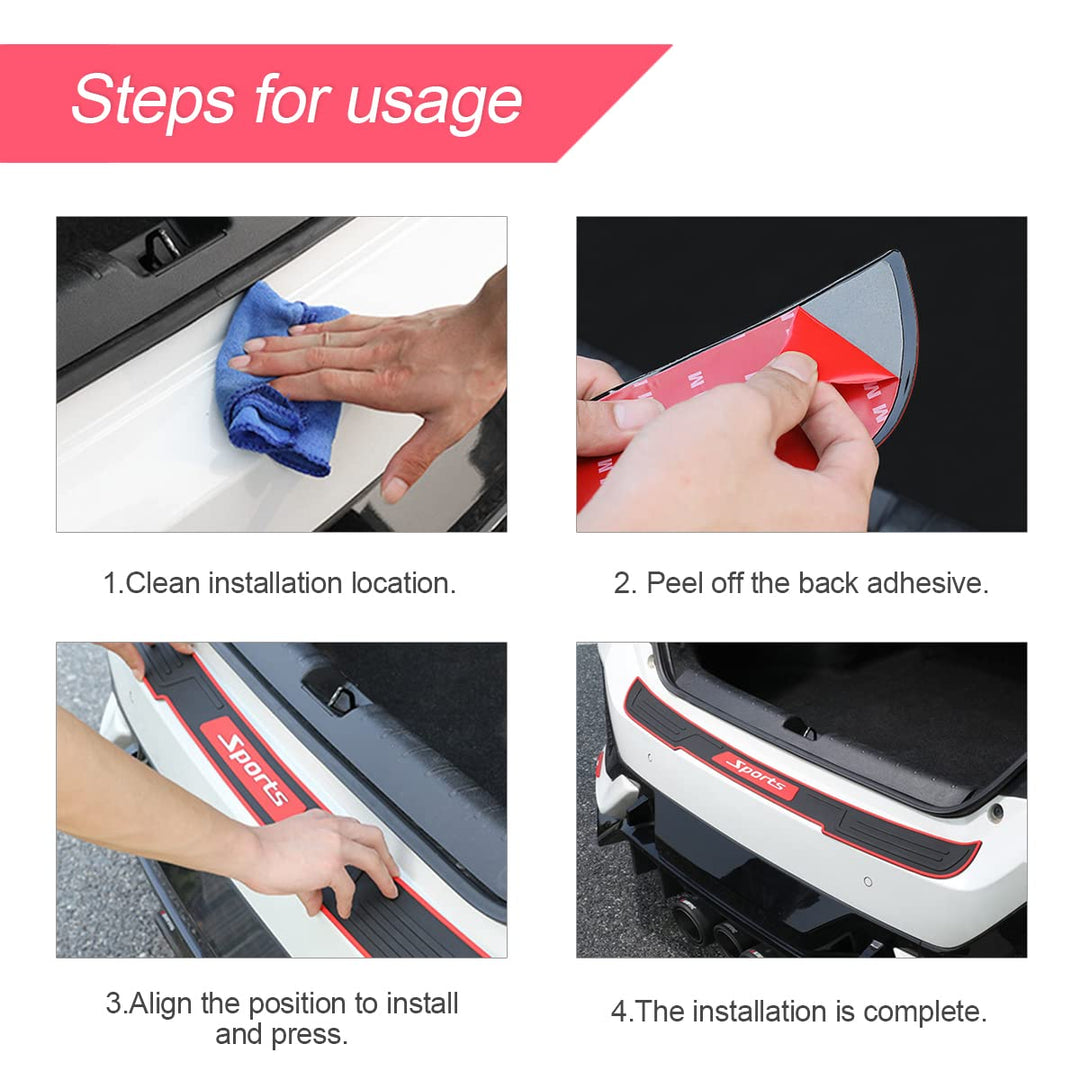 Steps for usage

1.Clean installation location.

2. Peel off the back adhesive.

Sports

3.Align the position to install and press.

Sports

4.The installation is complete.