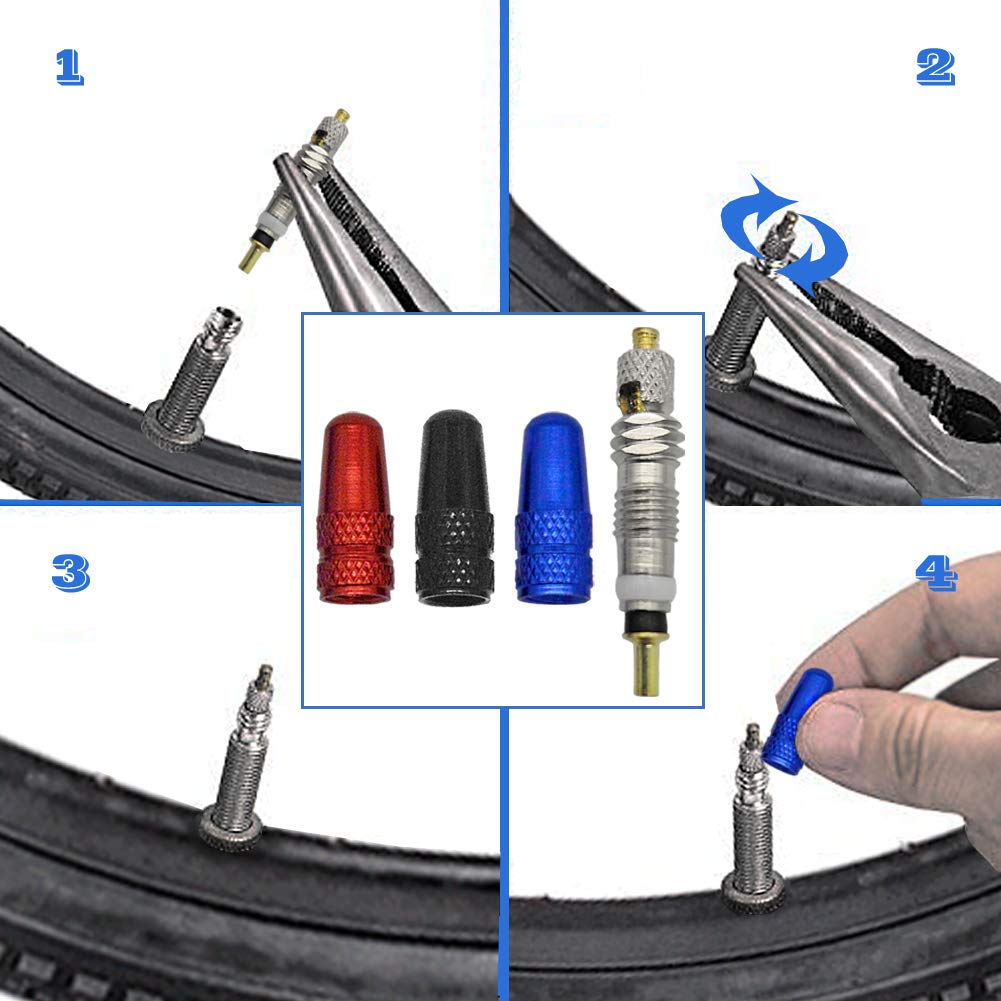 1
2
3
4