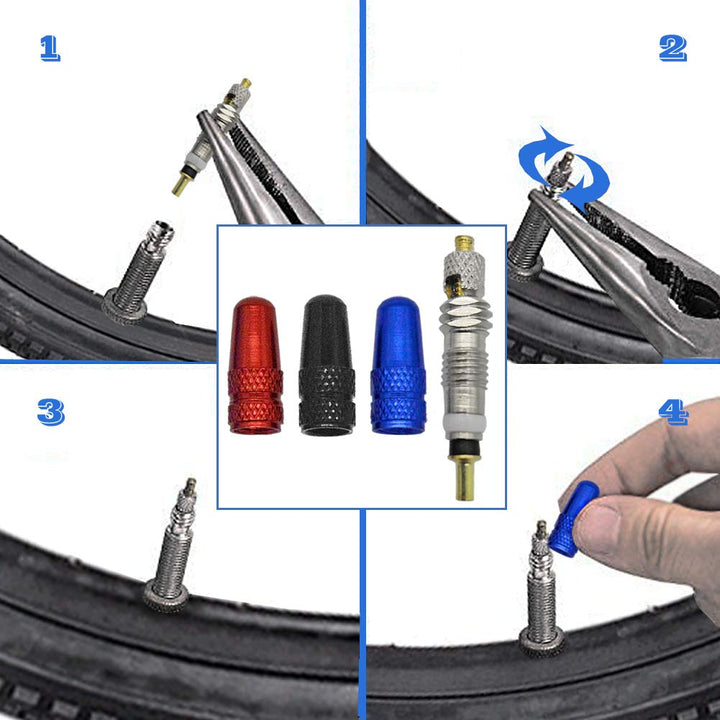 1

2

3

4