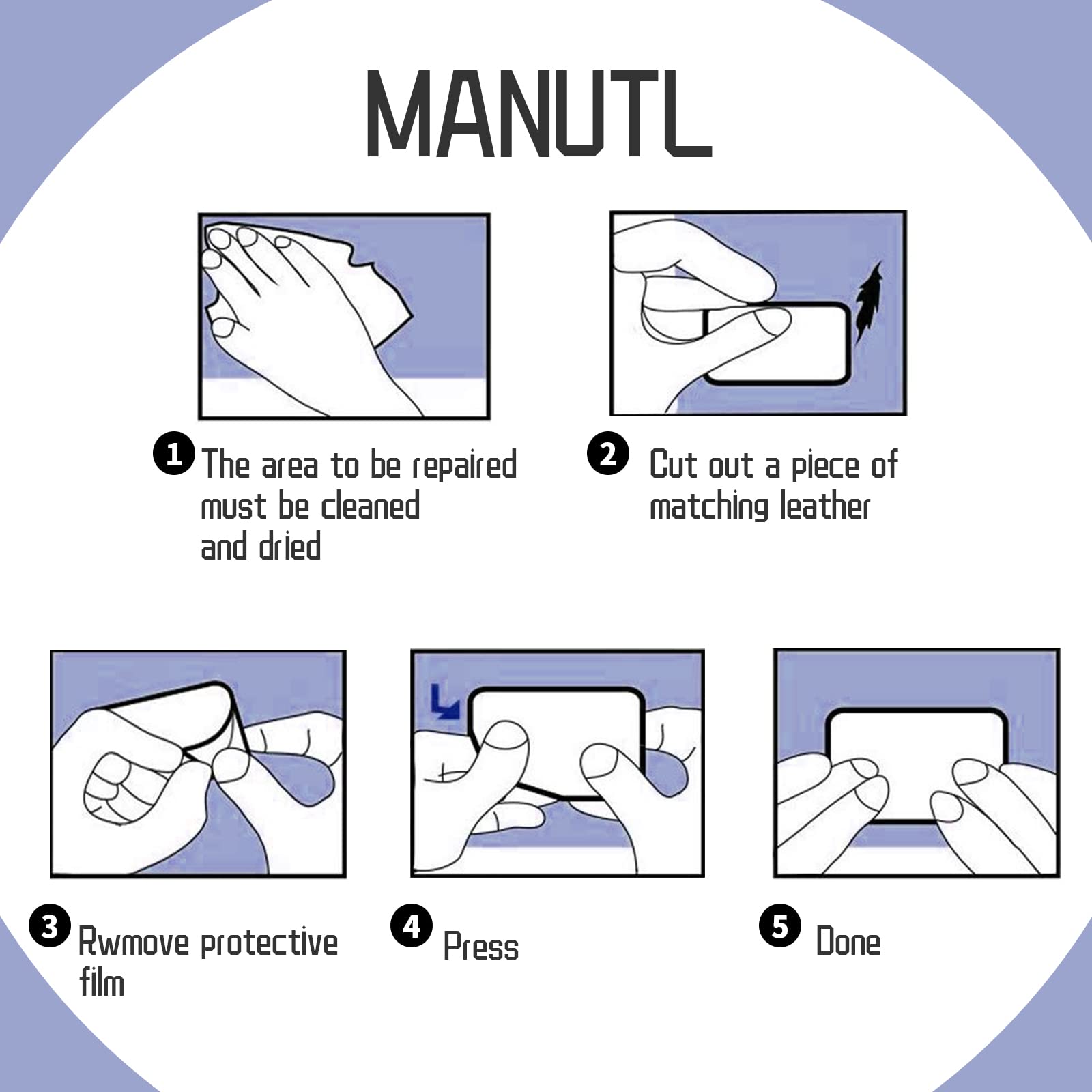 MANUTL

1 The area to be repaired must be cleaned and dried

2 Cut out a piece of matching leather

3 Rwmove protective film

4 Press

5 Done